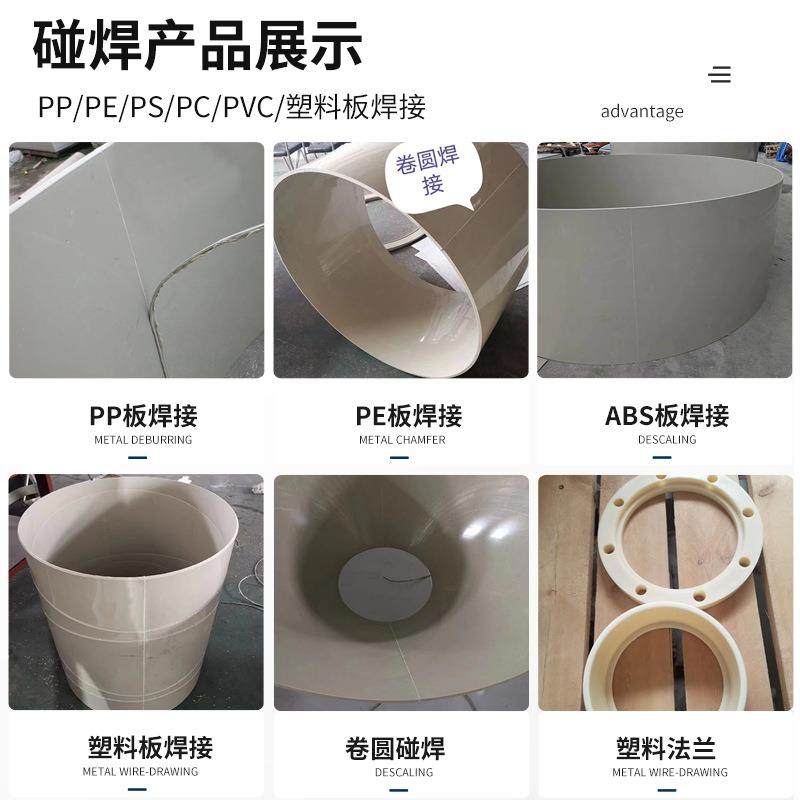 碰焊产品展示

PP/PE/PS/PC/PVC/塑料板焊接

advantage

卷圆焊接

PP板焊接
METAL DEBURRING

PE板焊接
METAL CHAMFER

ABS板焊接
DESCALING

塑料板焊接
METAL WIRE-DRAWING

卷圆碰焊
DESCALING

塑料法兰
METAL WIRE-DRAWING