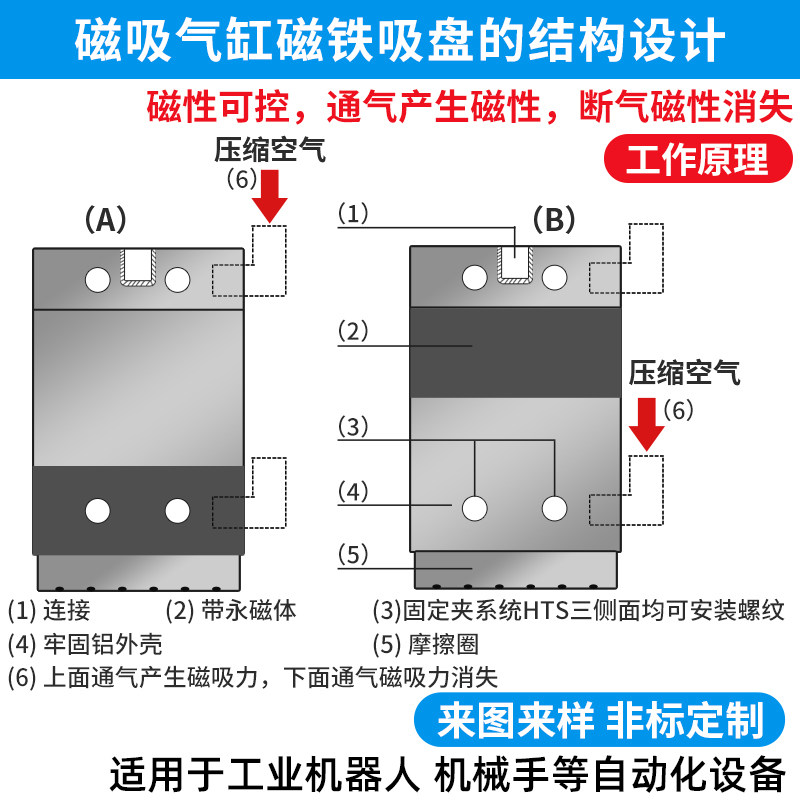 磁吸气缸磁铁吸盘的结构设计

磁性可控，通气产生磁性，断气磁性消失

工作原理

压缩空气
(6)

(A)

(1)

(B)

(2)

压缩空气
(6)

(3)

(4)

(5)

(1) 连接　(2) 带永磁体　(3)固定夹系统HTS三侧面均可安装螺纹
(4) 牢固铝外壳　(5) 摩擦圈
(6) 上面通气产生磁吸力，下面通气磁吸力消失

来图来样 非标定制

适用于工业机器人 机械手等自动化设备