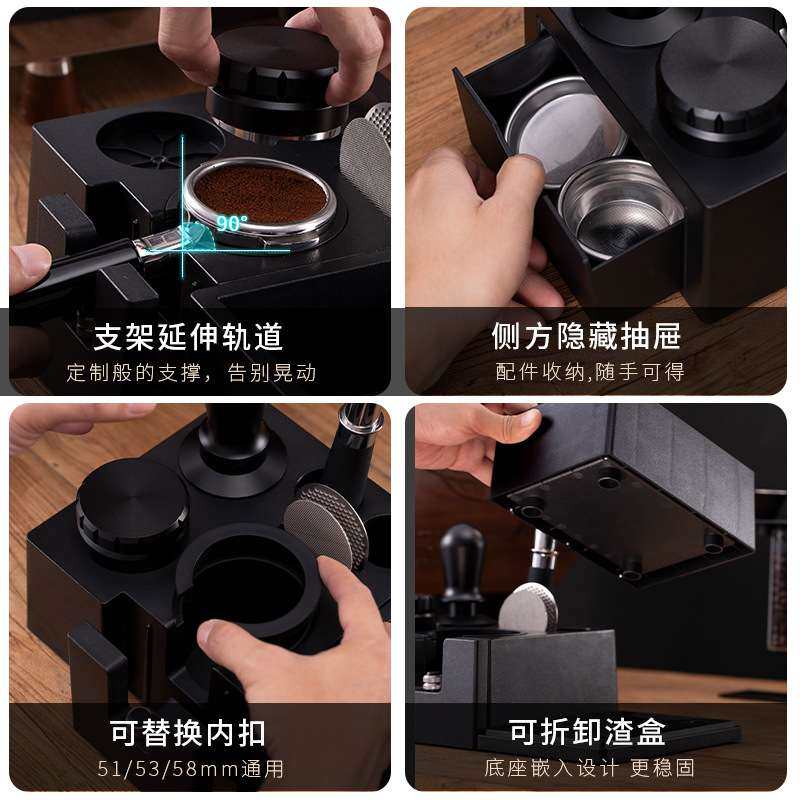 90°

支架延伸轨道
定制般的支撑，告别晃动

侧方隐藏抽屉
配件收纳,随手可得

可替换内扣
51/53/58mm通用

可折卸渣盒
底座嵌入设计 更稳固