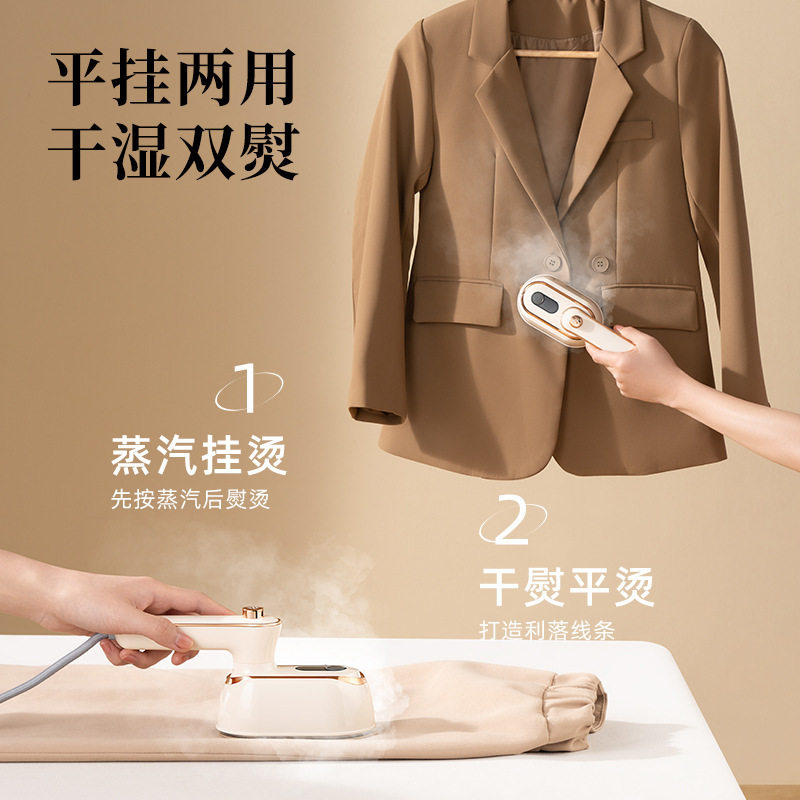 平挂两用
干湿双熨

1

蒸汽挂烫

先按蒸汽后熨烫

2

干熨平烫

打造利落线条