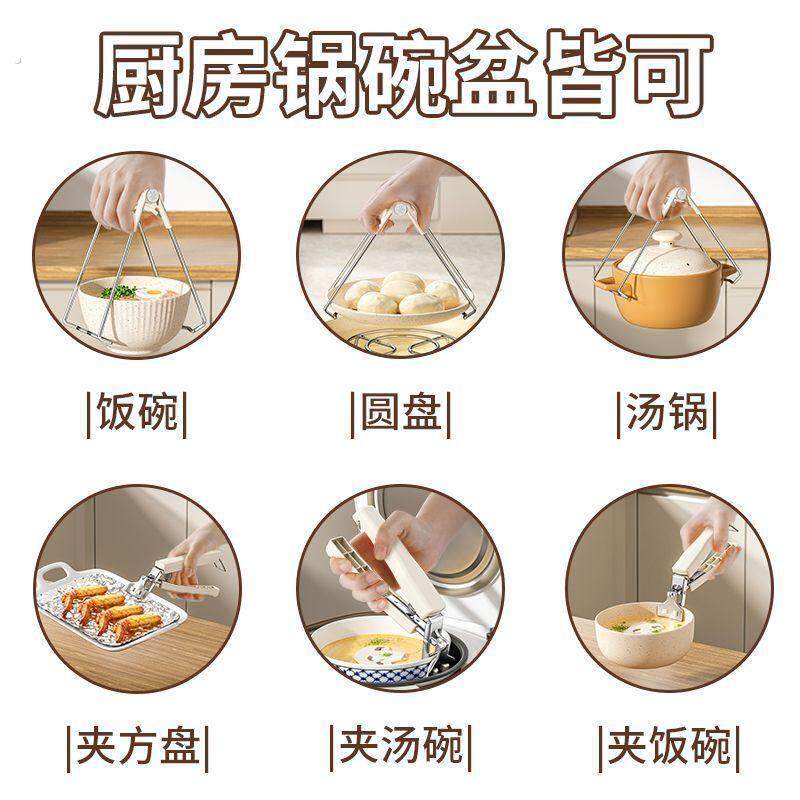 厨房锅碗盆皆可

|饭碗|

|圆盘|

|汤锅|

|夹方盘|

|夹汤碗|

|夹饭碗|