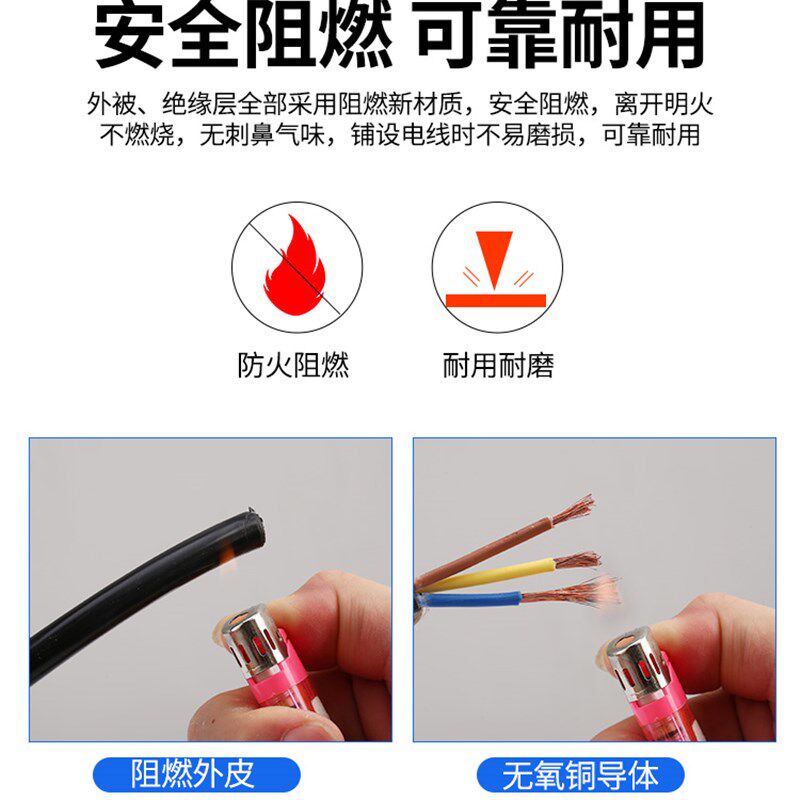 安全阻燃 可靠耐用

外被、绝缘层全部采用阻燃新材质，安全阻燃，离开明火不燃烧，无刺鼻气味，铺设电线时不易磨损，可靠耐用

防火阻燃

耐用耐磨

阻燃外皮

无氧铜导体