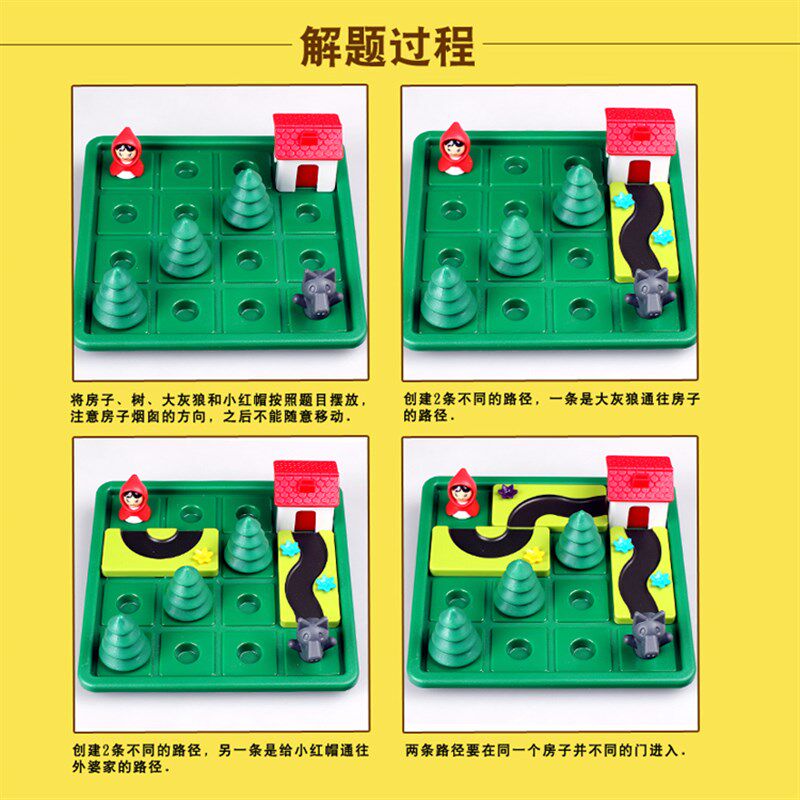 解题过程

将房子、树、大灰狼和小红帽按照题目摆放，注意房子烟囱的方向，之后不能随意移动.

创建2条不同的路径，一条是大灰狼通往房子的路径.

创建2条不同的路径，另一条是给小红帽通往外婆家的路径.

两条路径要在同一个房子并不同的门进入.