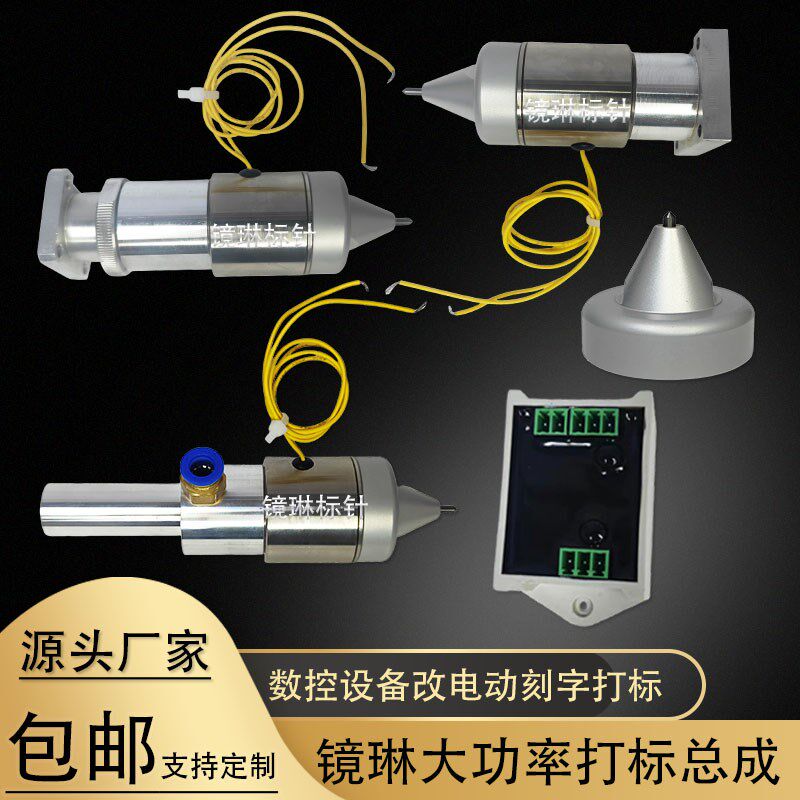 镜琳标针

镜琳标针

镜琳标针

源头厂家

数控设备改电动刻字打标

包邮 支持定制

镜琳大功率打标总成