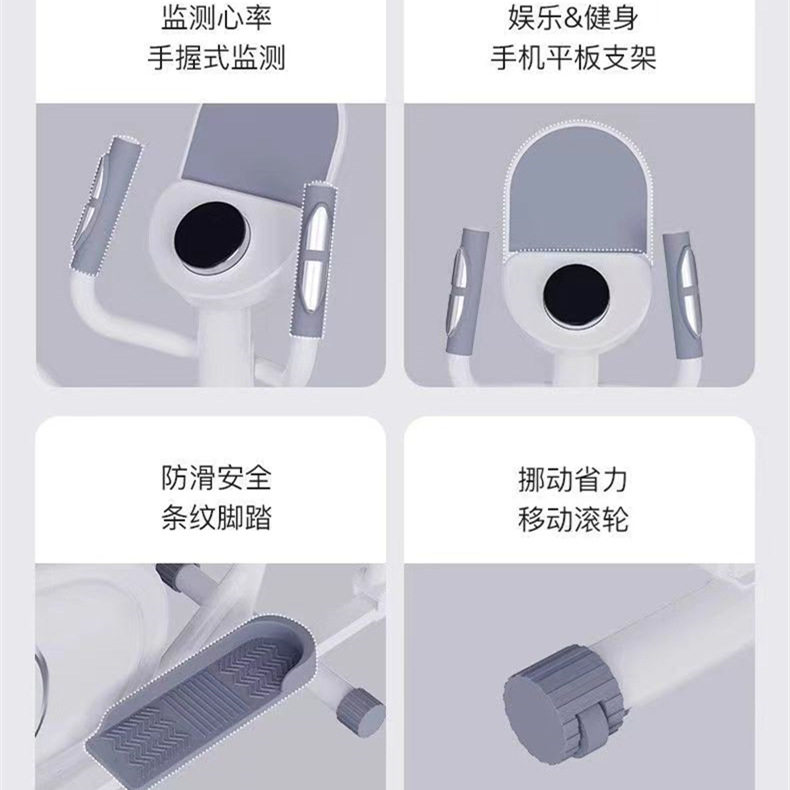 监测心率
手握式监测

娱乐&健身
手机平板支架

防滑安全
条纹脚踏

挪动省力
移动滚轮