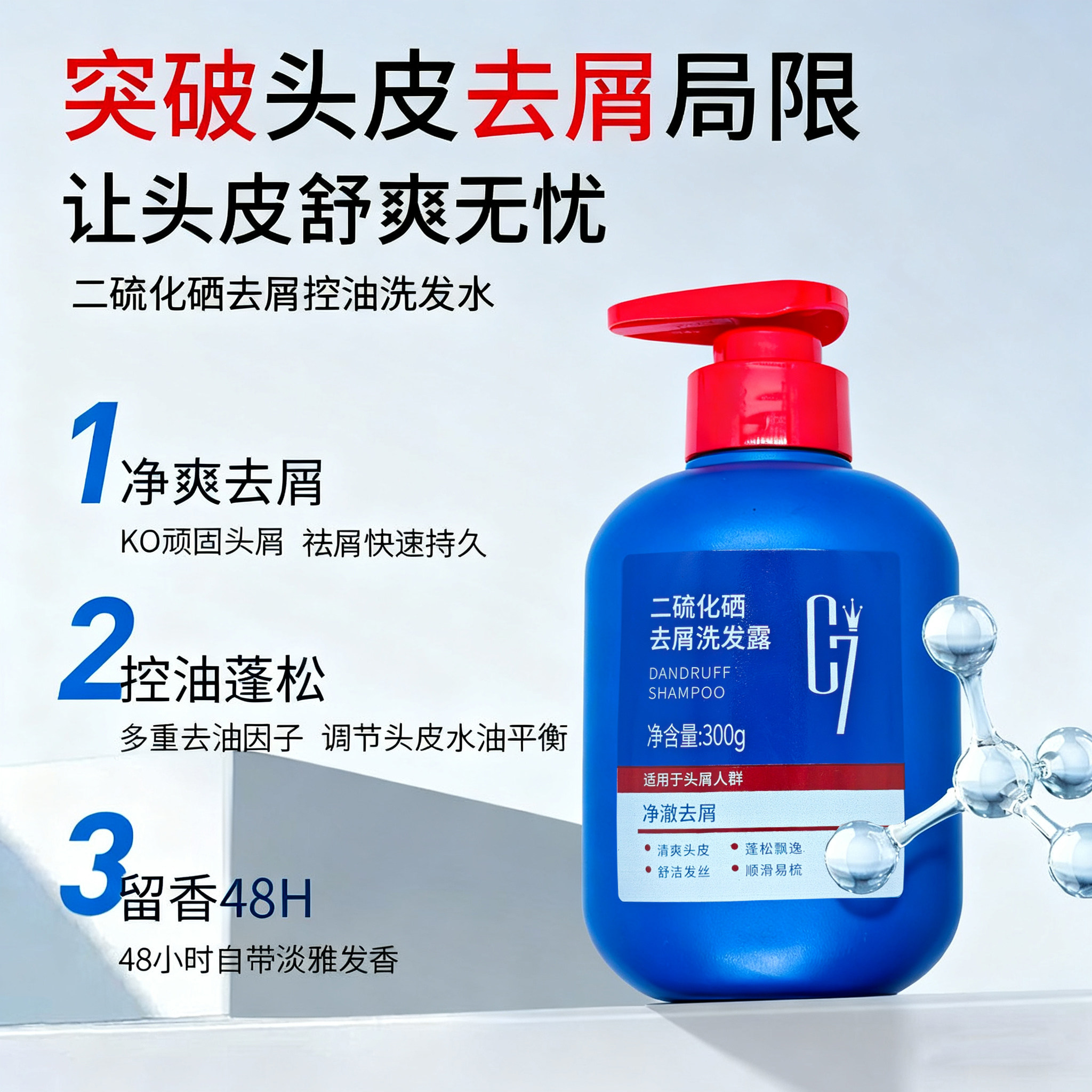 突破头皮去屑局限
让头皮舒爽无忧

二硫化硒去屑控油洗发水

1 净爽去屑
KO顽固头屑 祛屑快速持久

2 控油蓬松
多重去油因子 调节头皮水油平衡

3 留香48H
48小时自带淡雅发香

二硫化硒
去屑洗发露
DANDRUFF
SHAMPOO
C7
净含量:300g
适用于头屑人群
净澈去屑
清爽头皮
蓬松飘逸
舒洁发丝
顺滑易梳