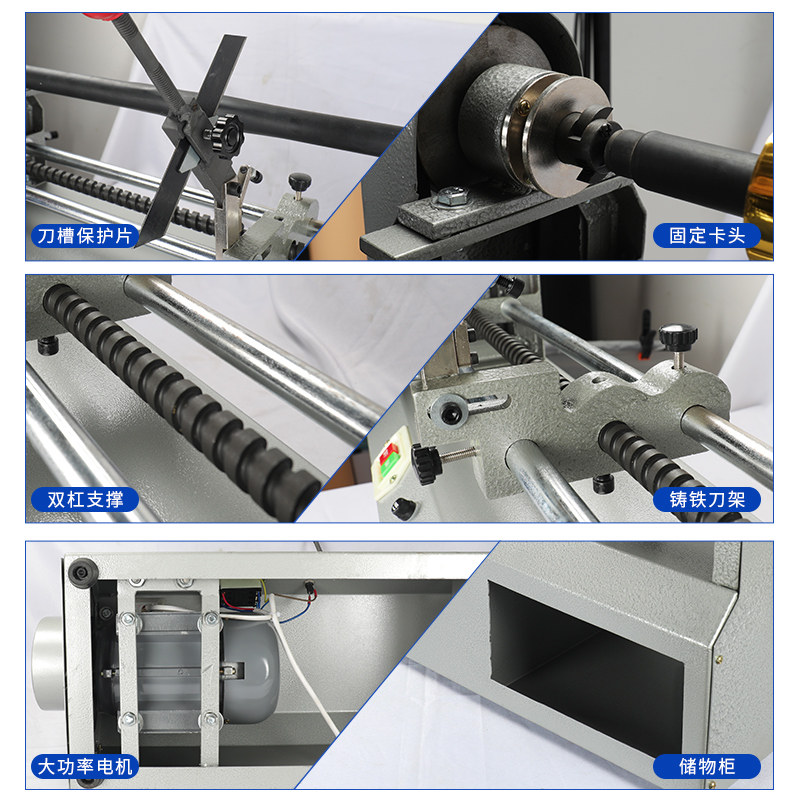 刀槽保护片

固定卡头

双杠支撑

铸铁刀架

大功率电机

储物柜