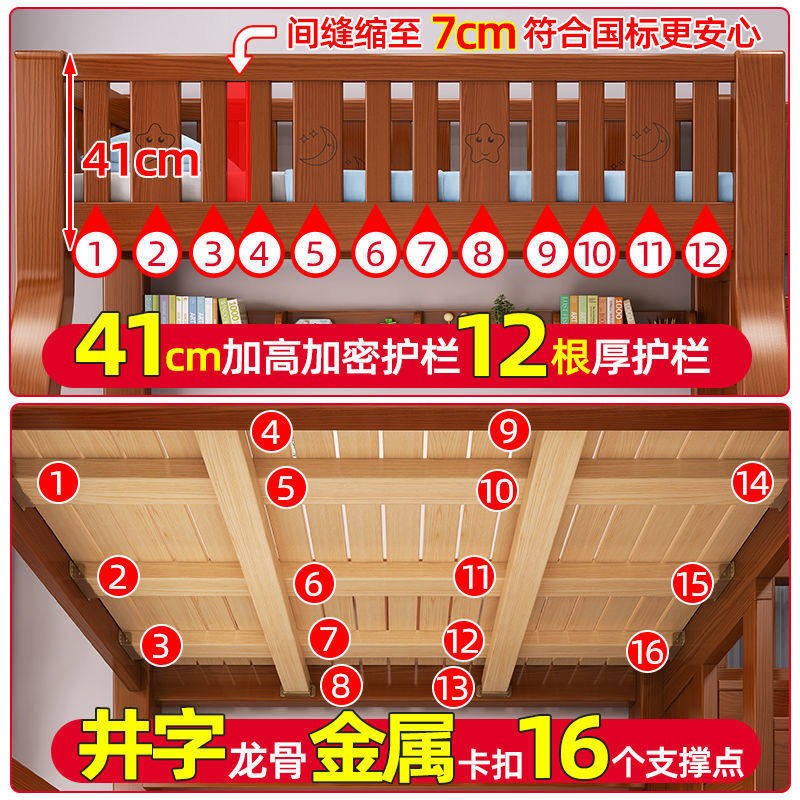 间缝缩至 7cm 符合国标更安心

41cm

1 2 3 4 5 6 7 8 9 10 11 12

41cm加高加密护栏12根厚护栏

4 9
1 5 10 14
2 6 11 15
3 7 12 16
8 13

井字龙骨金属卡扣16个支撑点