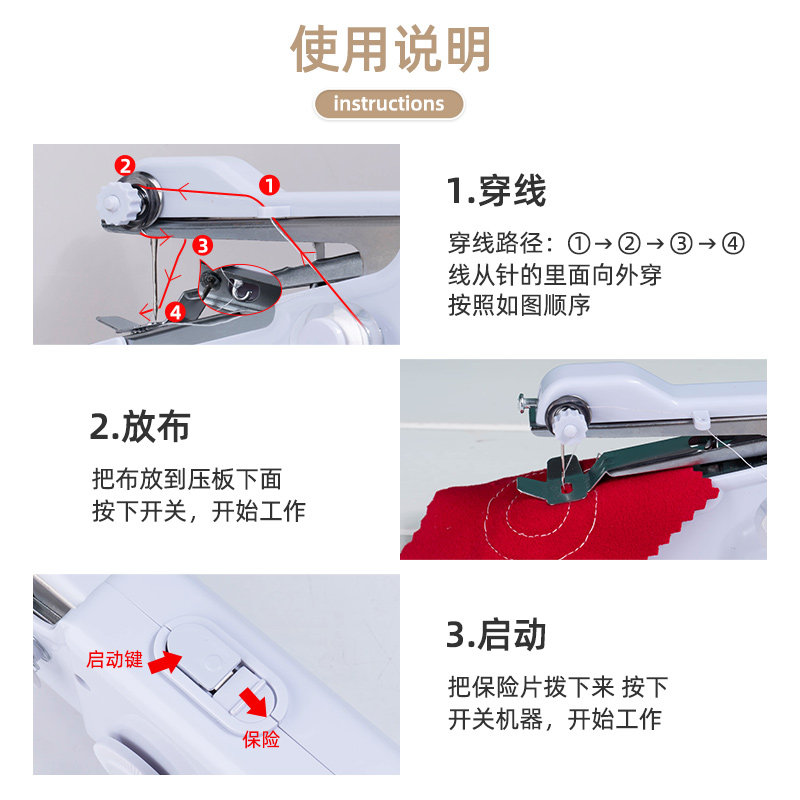 使用说明

instructions

2
1
3
4

1.穿线

穿线路径：①→②→③→④
线从针的里面向外穿
按照如图顺序

2.放布

把布放到压板下面
按下开关，开始工作

启动键
保险

3.启动

把保险片拨下来 按下
开关机器，开始工作