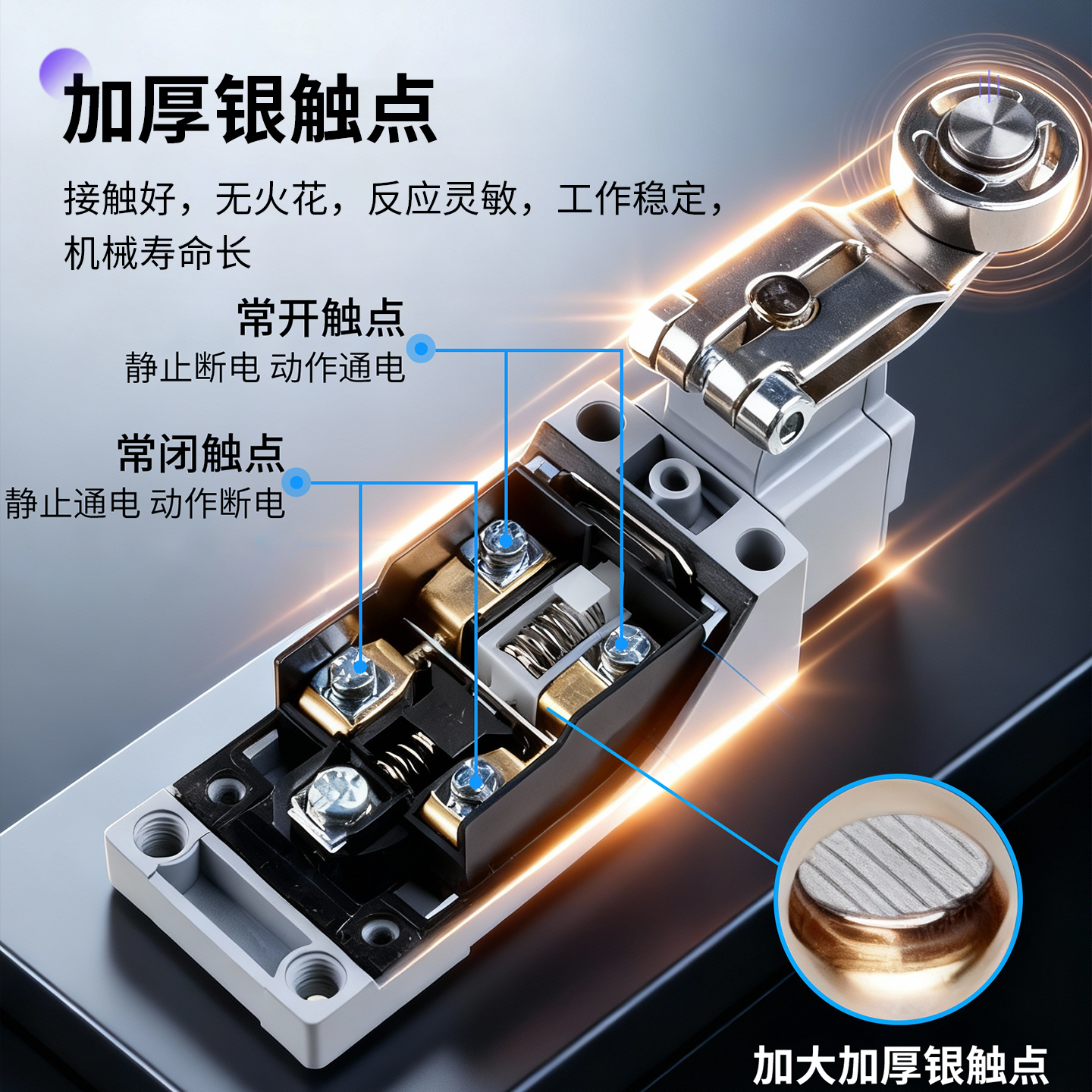 加厚银触点

接触好，无火花，反应灵敏，工作稳定，机械寿命长

常开触点
静止断电 动作通电

常闭触点
静止通电 动作断电

加大加厚银触点