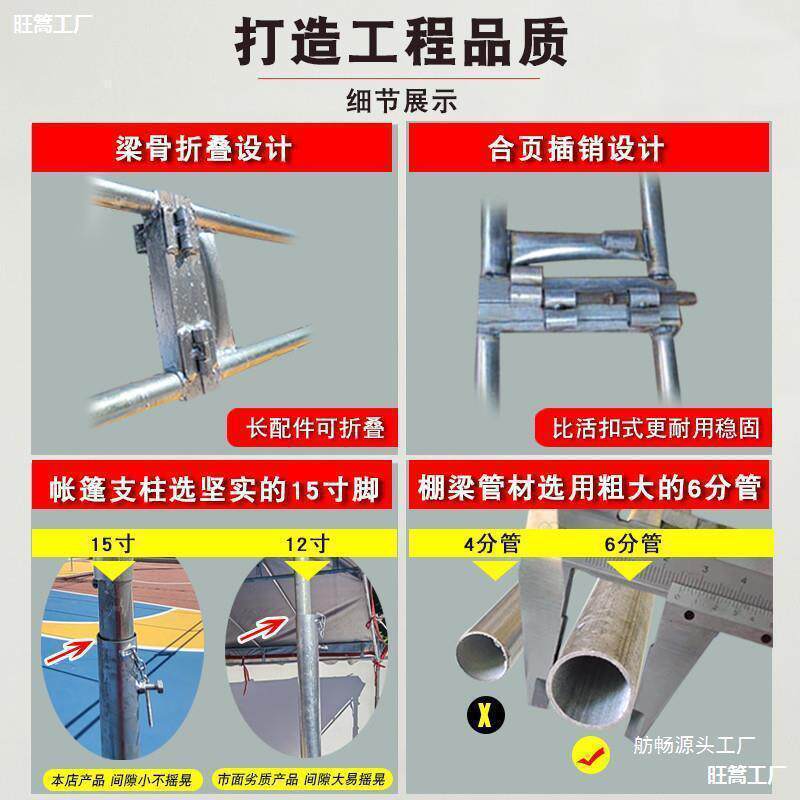 旺篙工厂

打造工程品质

细节展示

梁骨折叠设计

长配件可折叠

合页插销设计

比活扣式更耐用稳固

帐篷支柱选坚实的15寸脚

15寸

12寸

本店产品 间隙小不摇晃

市面劣质产品 间隙大易摇晃

棚梁管材选用粗大的6分管

4分管

6分管

3 4

X

舫畅源头工厂

旺篙工厂