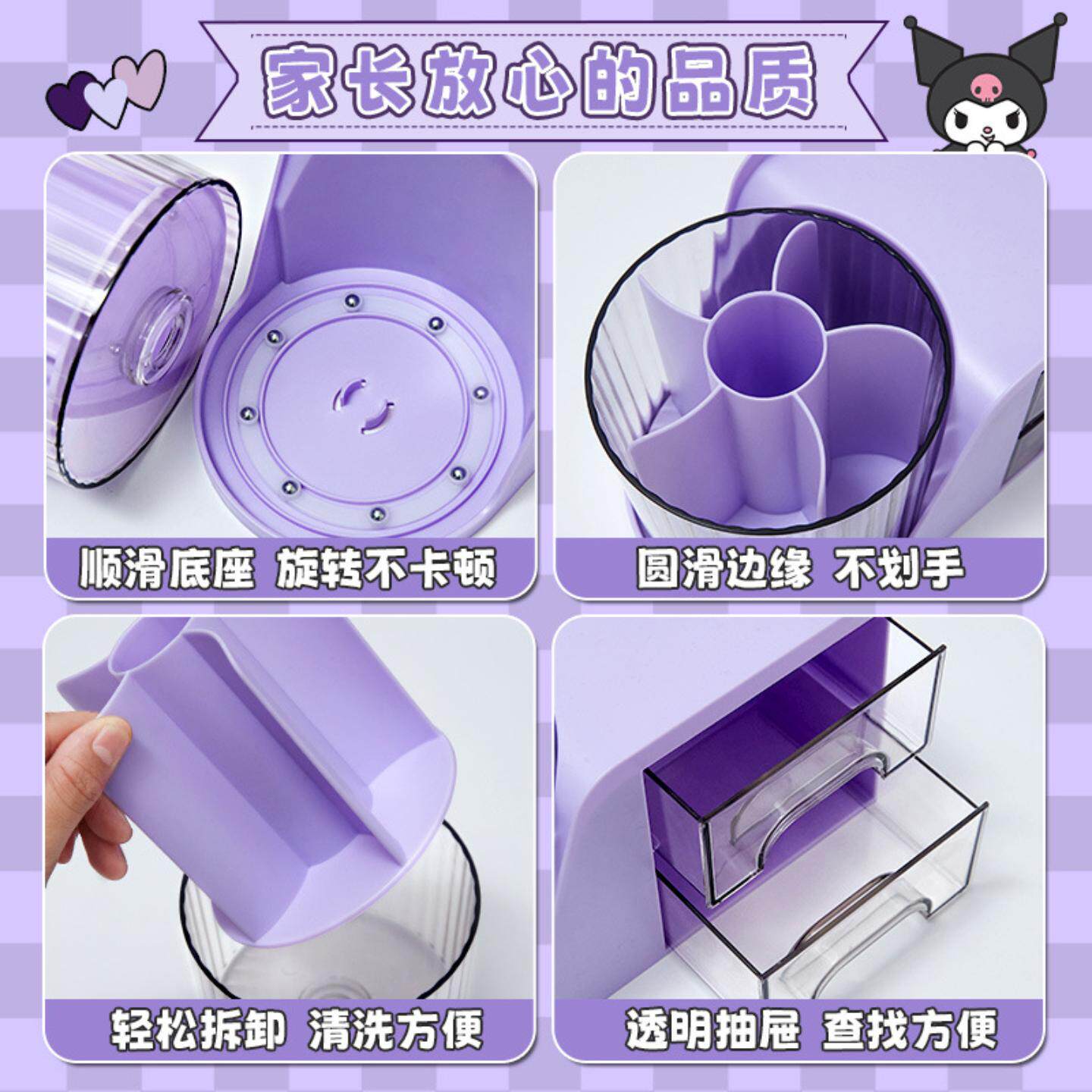 家长放心的品质

顺滑底座 旋转不卡顿

圆滑边缘 不划手

轻松拆卸 清洗方便

透明抽屉 查找方便