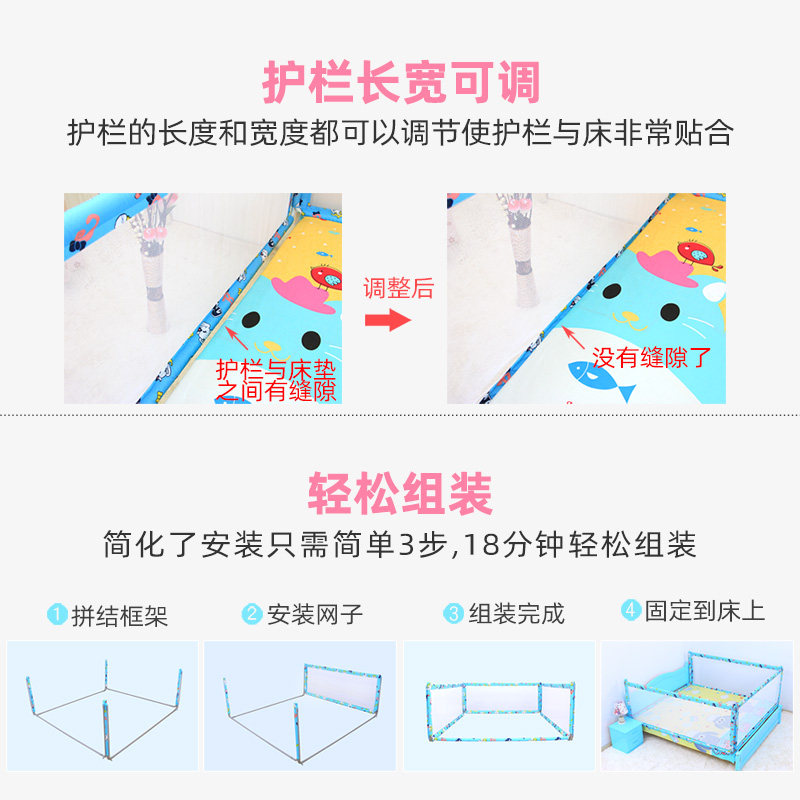 护栏长宽可调

护栏的长度和宽度都可以调节使护栏与床非常贴合

护栏与床垫之间有缝隙

调整后

没有缝隙了

轻松组装

简化了安装只需简单3步,18分钟轻松组装

1 拼结框架

2 安装网子

3 组装完成

4 固定到床上