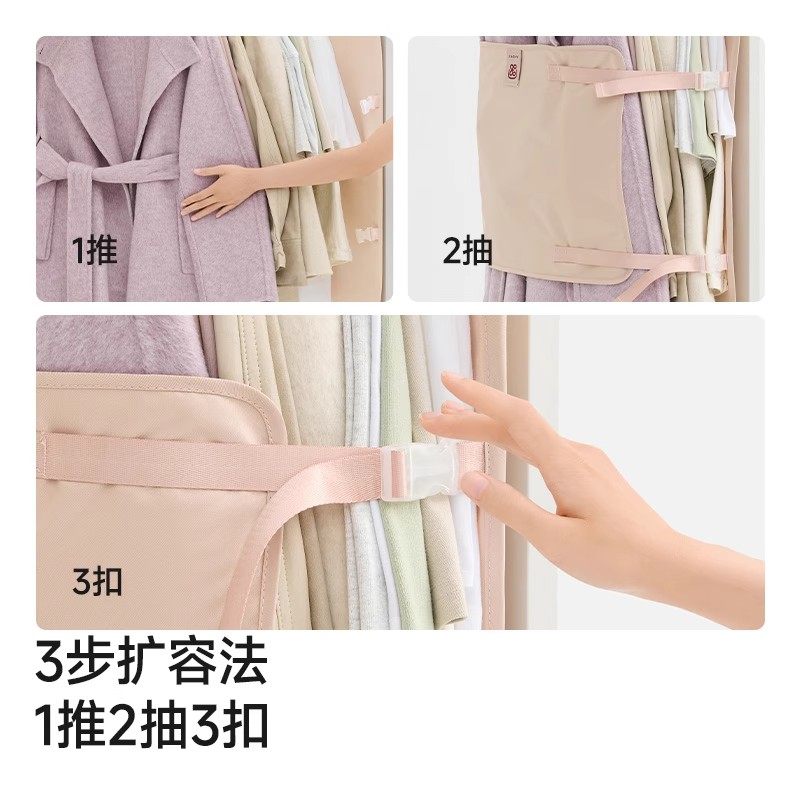 1推

2抽

3扣

3步扩容法
1推2抽3扣