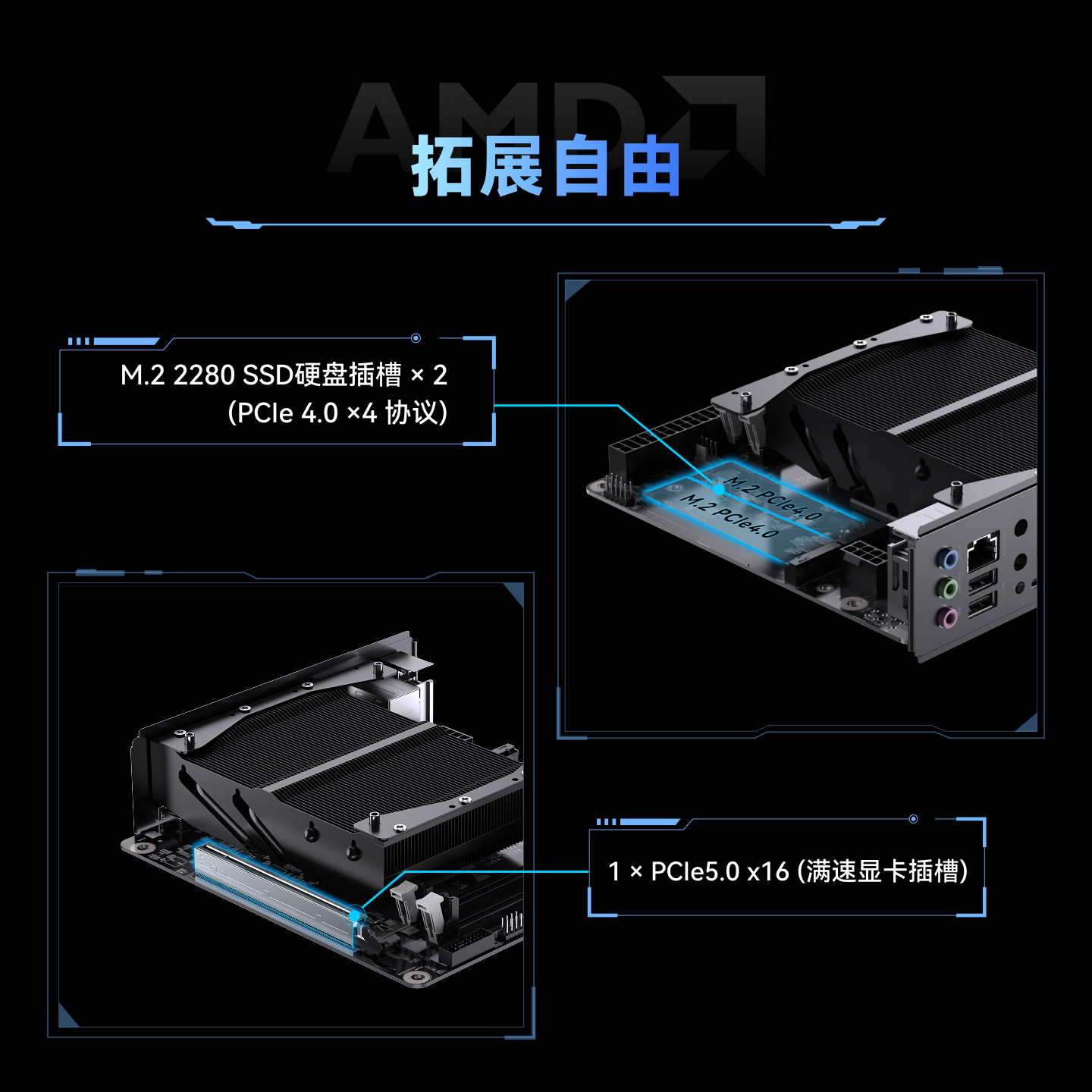 AMD

拓展自由

M.2 2280 SSD硬盘插槽 × 2
(PCIe 4.0 ×4 协议)

M.2 PCIe4.0
M.2 PCIe4.0

1 × PCIe5.0 x16 (满速显卡插槽)