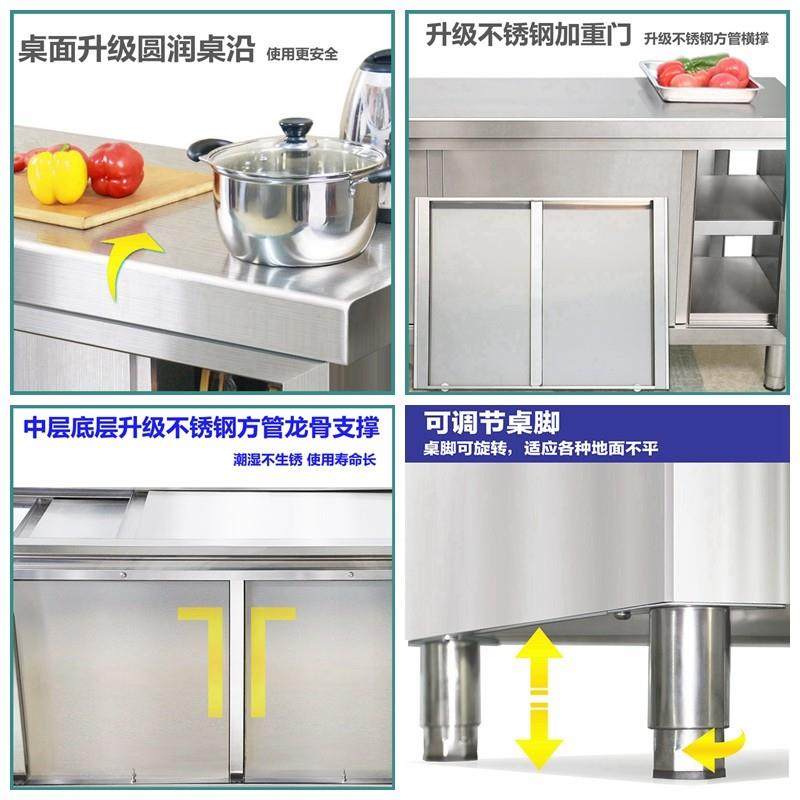 桌面升级圆润桌沿 使用更安全

升级不锈钢加重门 升级不锈钢方管横撑

中层底层升级不锈钢方管龙骨支撑
潮湿不生锈 使用寿命长

可调节桌脚
桌脚可旋转，适应各种地面不平