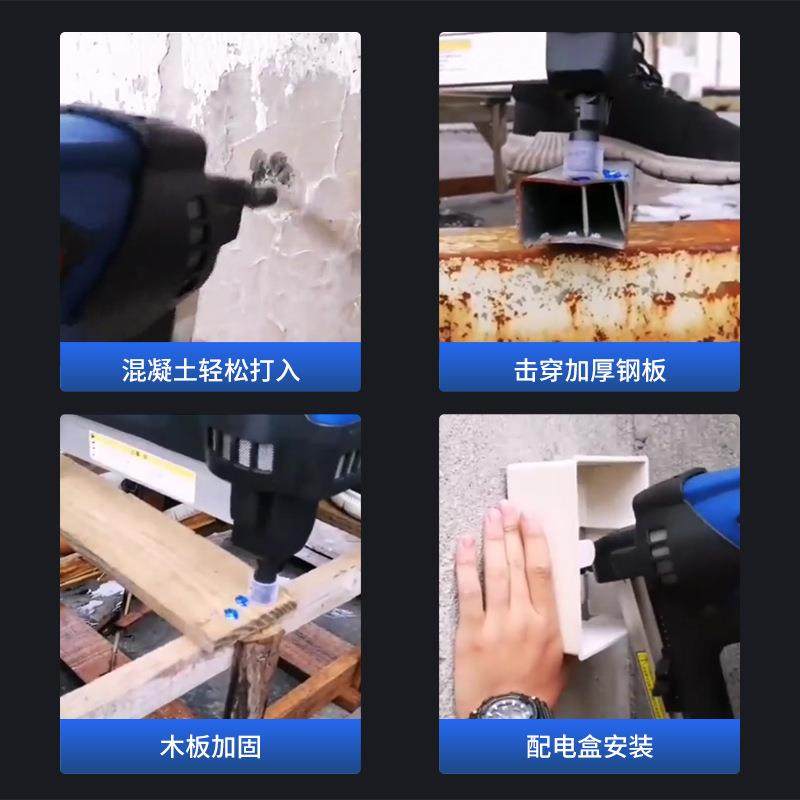 混凝土轻松打入

击穿加厚钢板

木板加固

配电盒安装