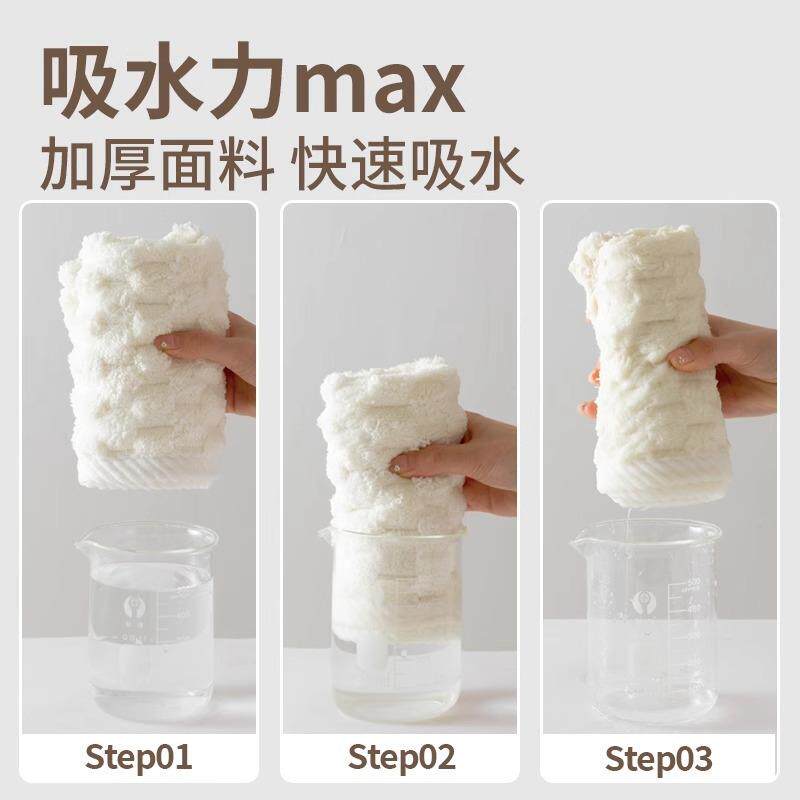 吸水力max
加厚面料 快速吸水

Step01

Step02

Step03