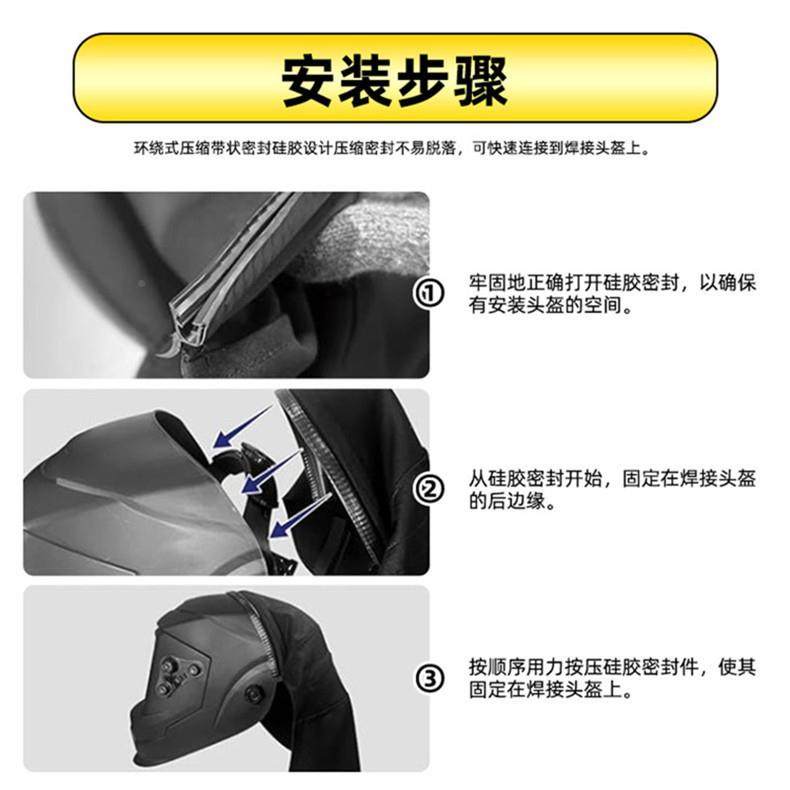 安装步骤

环绕式压缩带状密封硅胶设计压缩密封不易脱落，可快速连接到焊接头盔上。

① 牢固地正确打开硅胶密封，以确保有安装头盔的空间。

② 从硅胶密封开始，固定在焊接头盔的后边缘。

③ 按顺序用力按压硅胶密封件，使其固定在焊接头盔上。