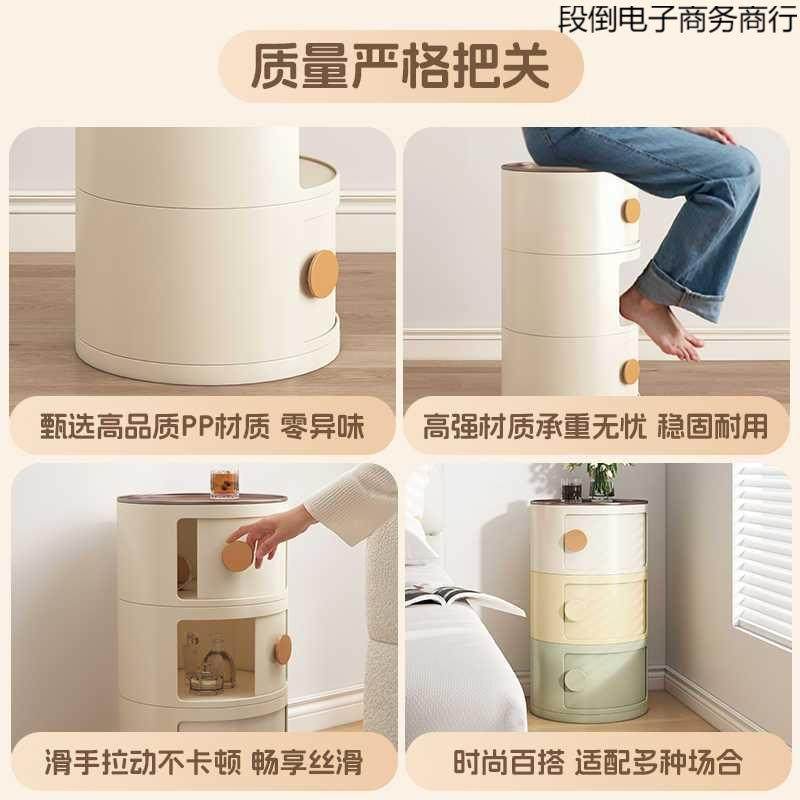 段倒电子商务商行

质量严格把关

甄选高品质PP材质 零异味

高强材质承重无忧 稳固耐用

滑手拉动不卡顿 畅享丝滑

时尚百搭 适配多种场合