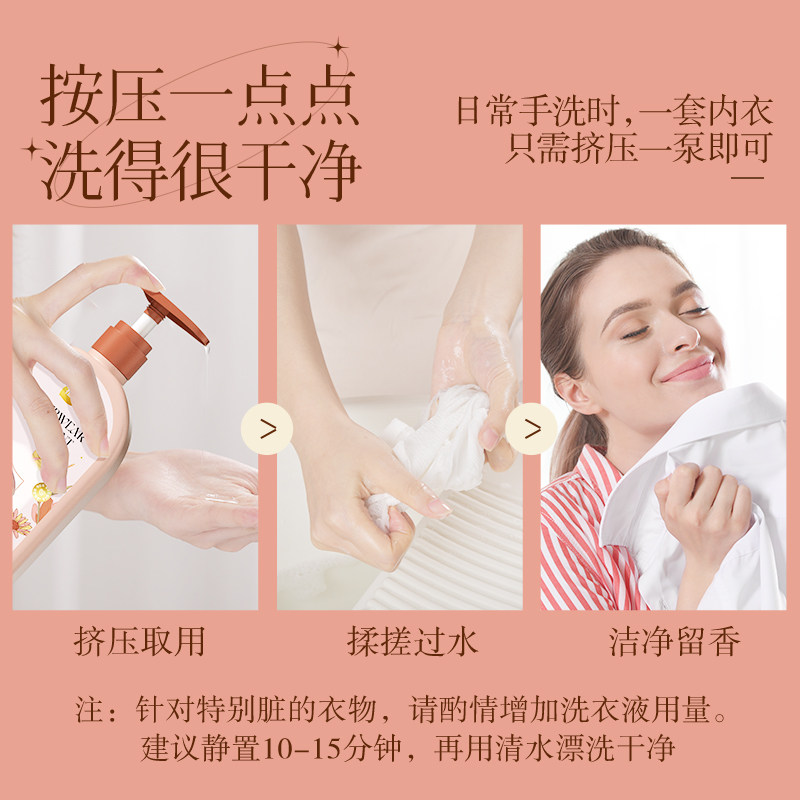 按压一点点
洗得很干净

日常手洗时，一套内衣
只需挤压一泵即可

>

>

挤压取用

揉搓过水

洁净留香

注：针对特别脏的衣物，请酌情增加洗衣液用量。
建议静置10-15分钟，再用清水漂洗干净