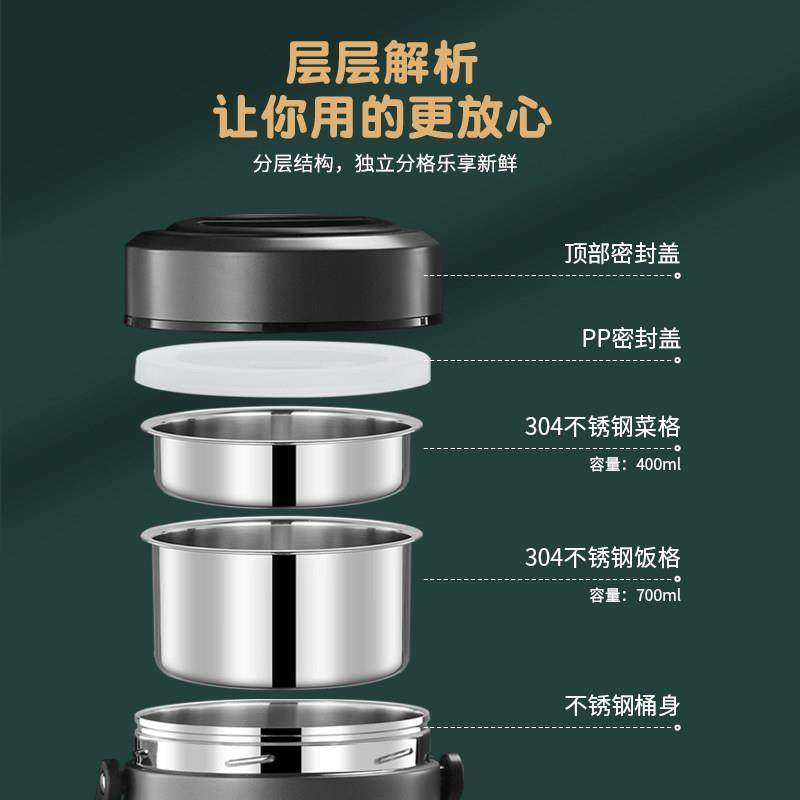 层层解析
让你用的更放心

分层结构，独立分格乐享新鲜

顶部密封盖

PP密封盖

304不锈钢菜格
容量：400ml

304不锈钢饭格
容量：700ml

不锈钢桶身