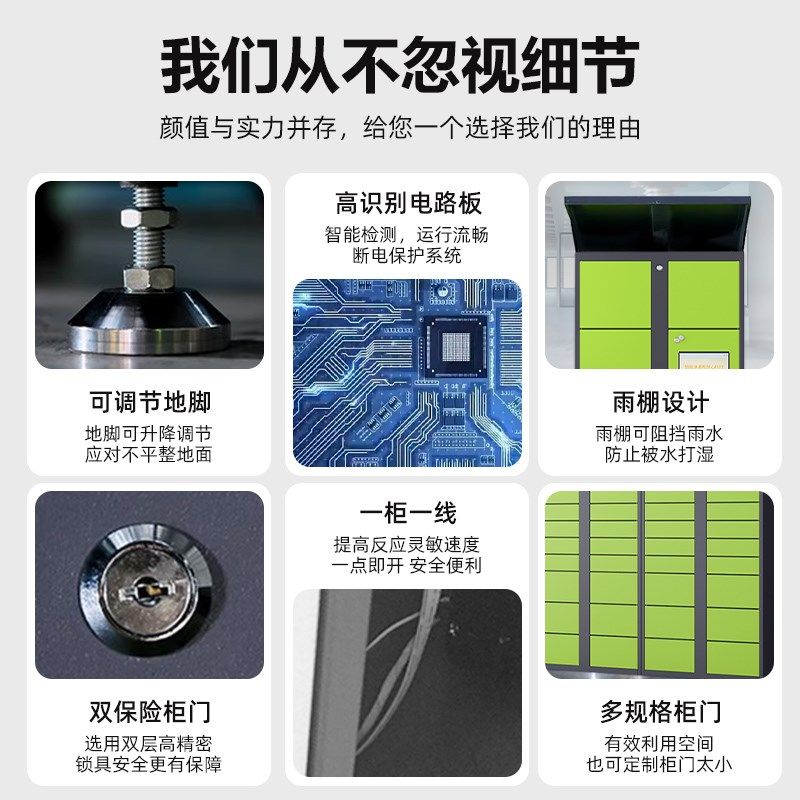 我们从不忽视细节
颜值与实力并存，给您一个选择我们的理由

可调节地脚
地脚可升降调节
应对不平整地面

高识别电路板
智能检测，运行流畅
断电保护系统

雨棚设计
雨棚可阻挡雨水
防止被水打湿

双保险柜门
选用双层高精密
锁具安全更有保障

一柜一线
提高反应灵敏速度
一点即开 安全便利

多规格柜门
有效利用空间
也可定制柜门太小