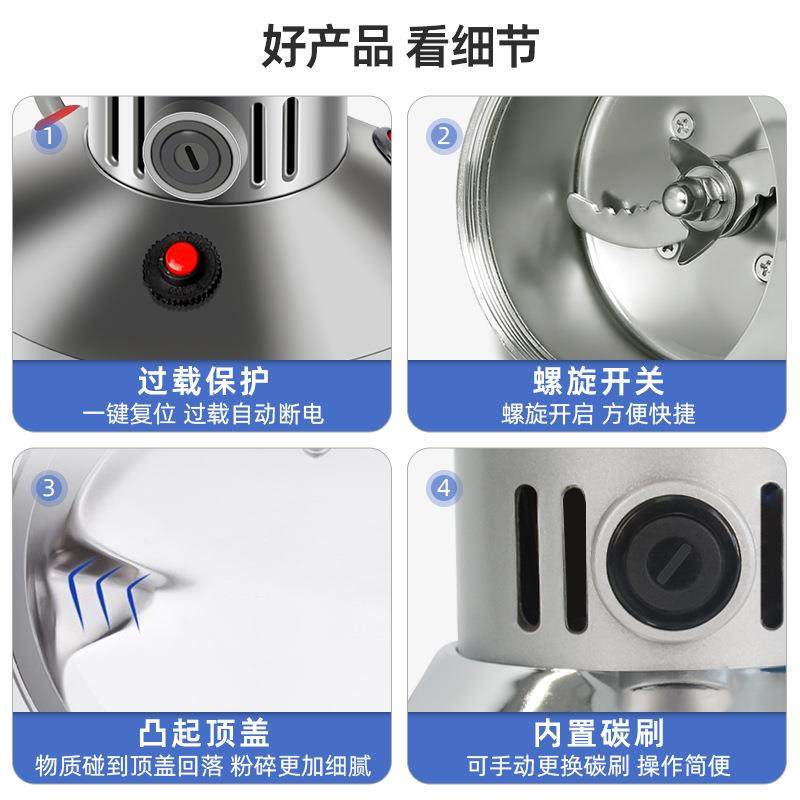 好产品 看细节

1

过载保护
一键复位 过载自动断电

2

螺旋开关
螺旋开启 方便快捷

3

凸起顶盖
物质碰到顶盖回落 粉碎更加细腻

4

内置碳刷
可手动更换碳刷 操作简便