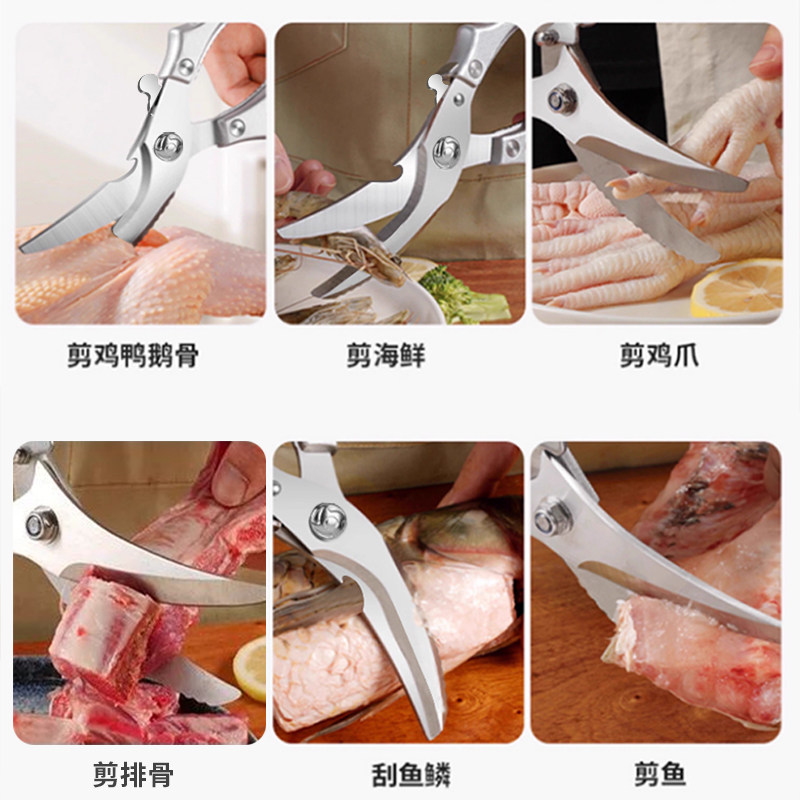 剪鸡鸭鹅骨

剪海鲜

剪鸡爪

剪排骨

刮鱼鳞

剪鱼