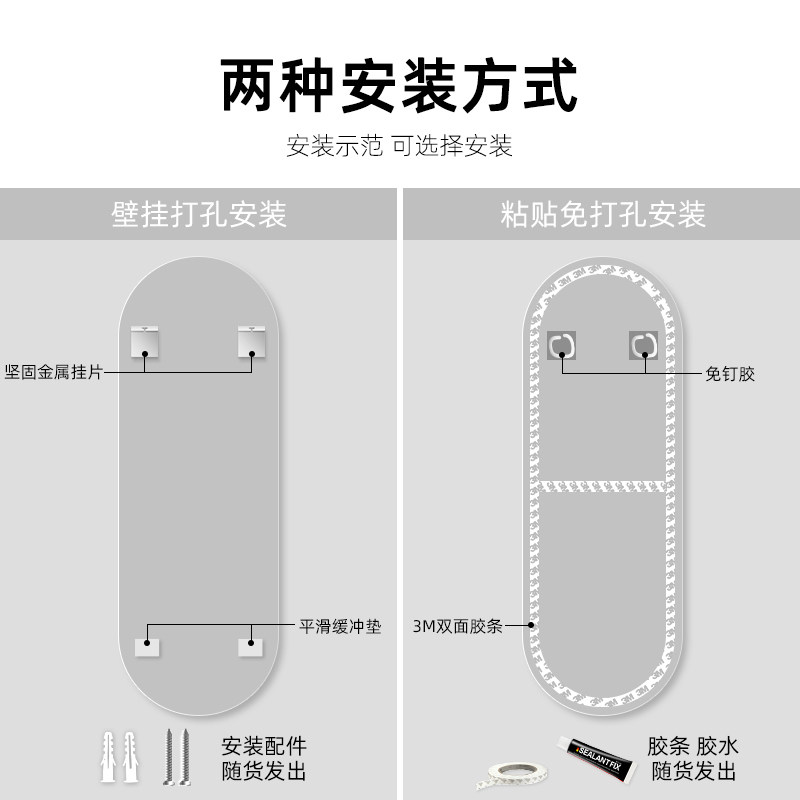 两种安装方式

安装示范 可选择安装

壁挂打孔安装

坚固金属挂片

平滑缓冲垫

安装配件
随货发出

粘贴免打孔安装

免钉胶

3M双面胶条

SEALANT FIX

胶条 胶水
随货发出