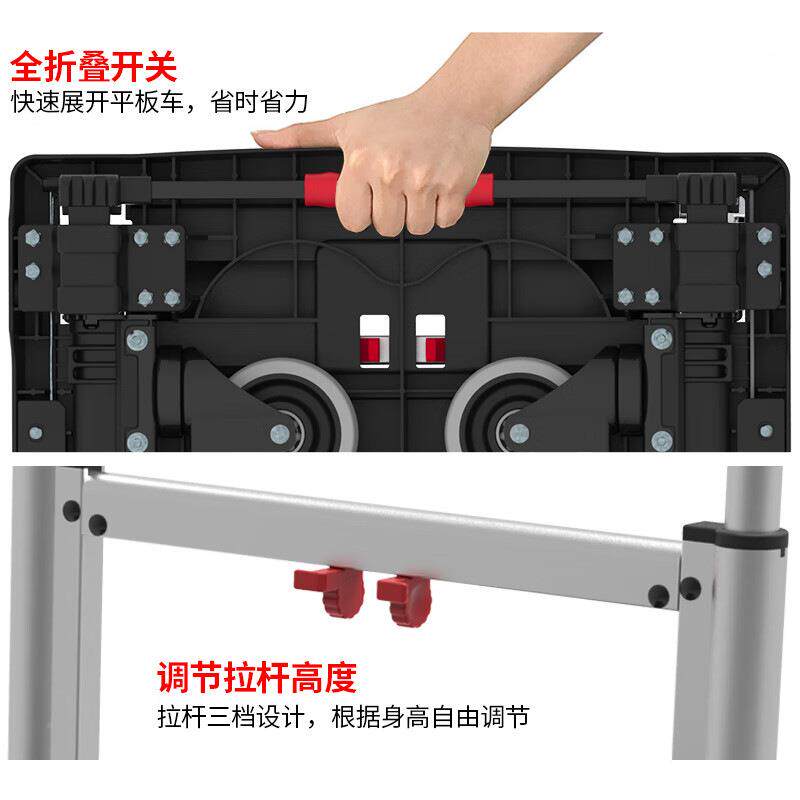 全折叠开关
快速展开平板车，省时省力

调节拉杆高度
拉杆三档设计，根据身高自由调节