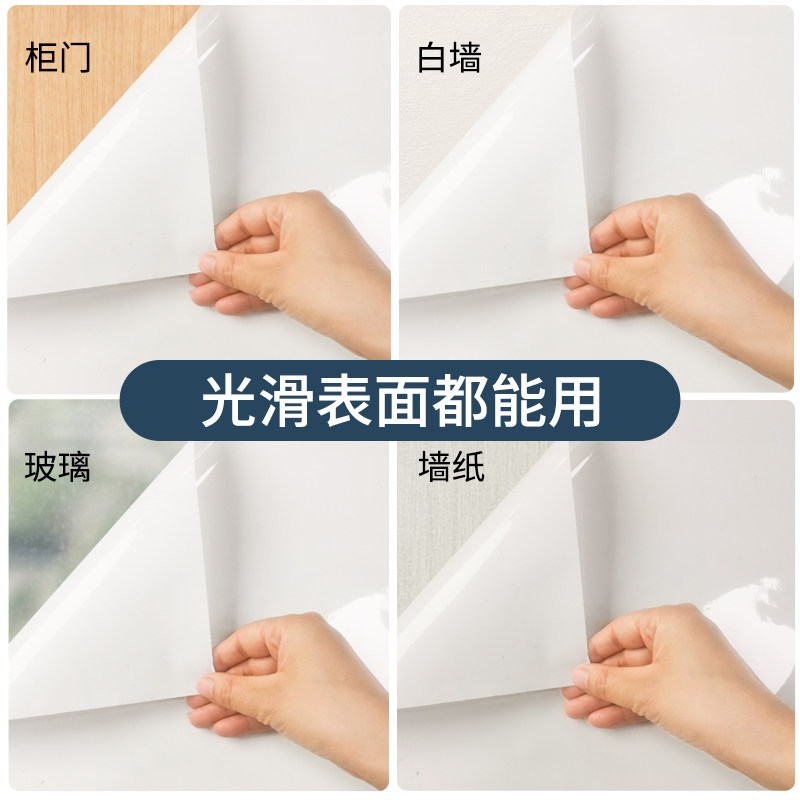 柜门

白墙

光滑表面都能用

玻璃

墙纸