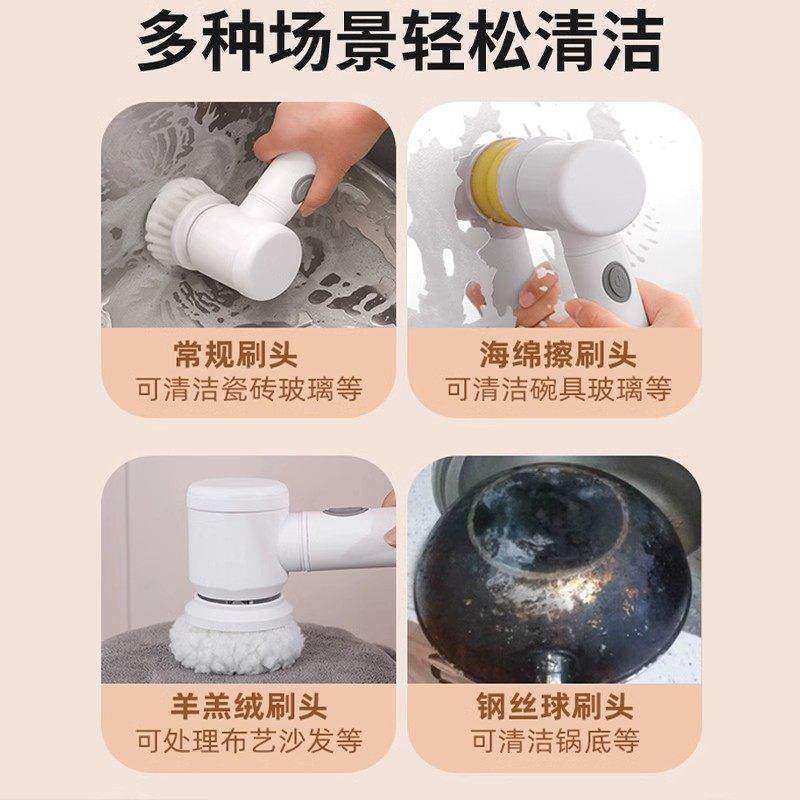 多种场景轻松清洁

常规刷头
可清洁瓷砖玻璃等

海绵擦刷头
可清洁碗具玻璃等

羊羔绒刷头
可处理布艺沙发等

钢丝球刷头
可清洁锅底等