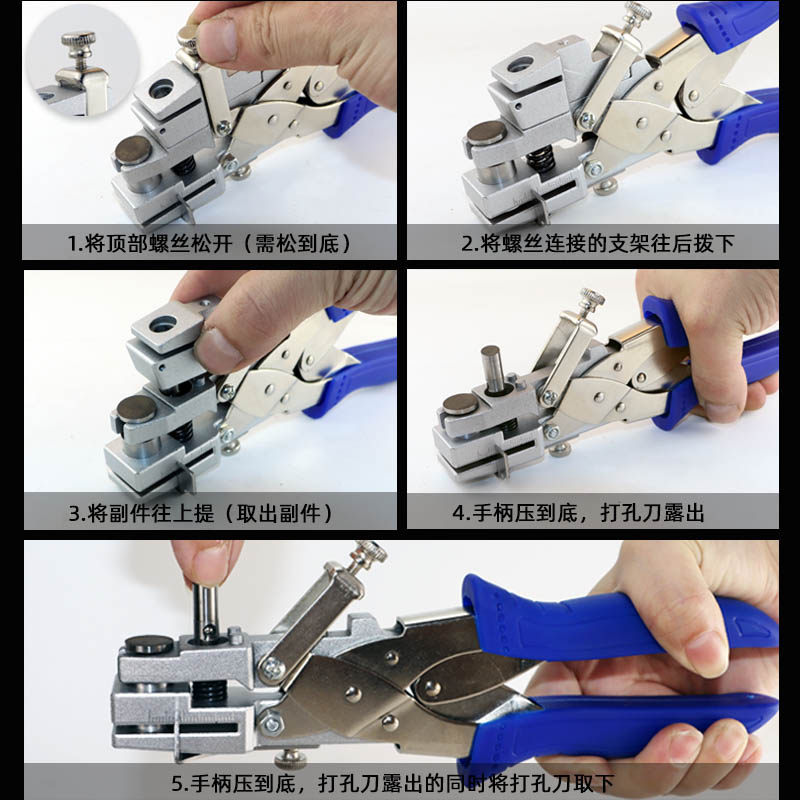 1.将顶部螺丝松开（需松到底）

2.将螺丝连接的支架往后拨下

3.将副件往上提（取出副件）

4.手柄压到底，打孔刀露出

5.手柄压到底，打孔刀露出的同时将打孔刀取下