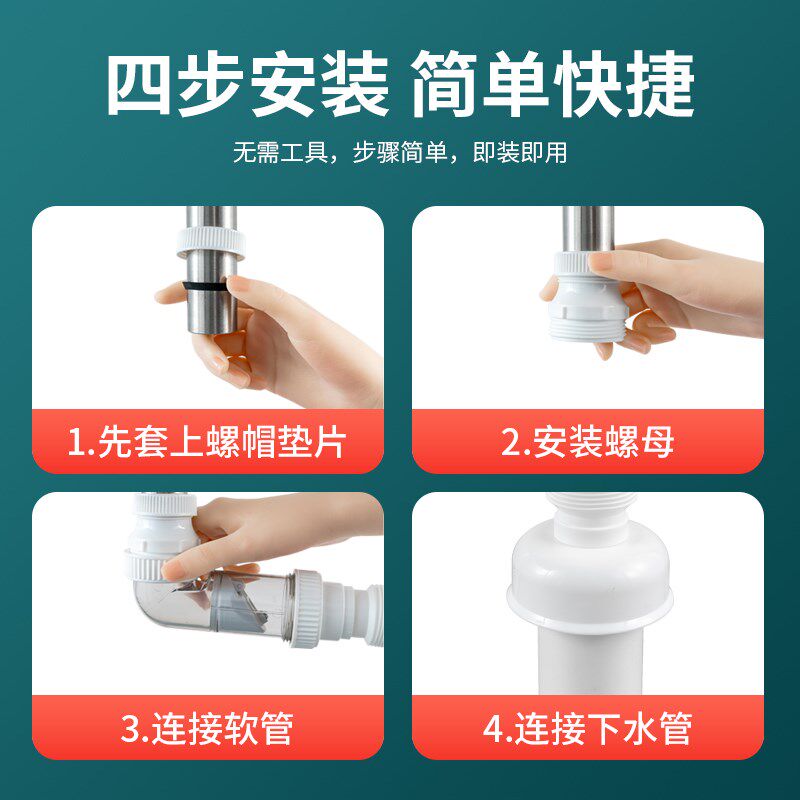 四步安装 简单快捷

无需工具，步骤简单，即装即用

1.先套上螺帽垫片

2.安装螺母

3.连接软管

4.连接下水管