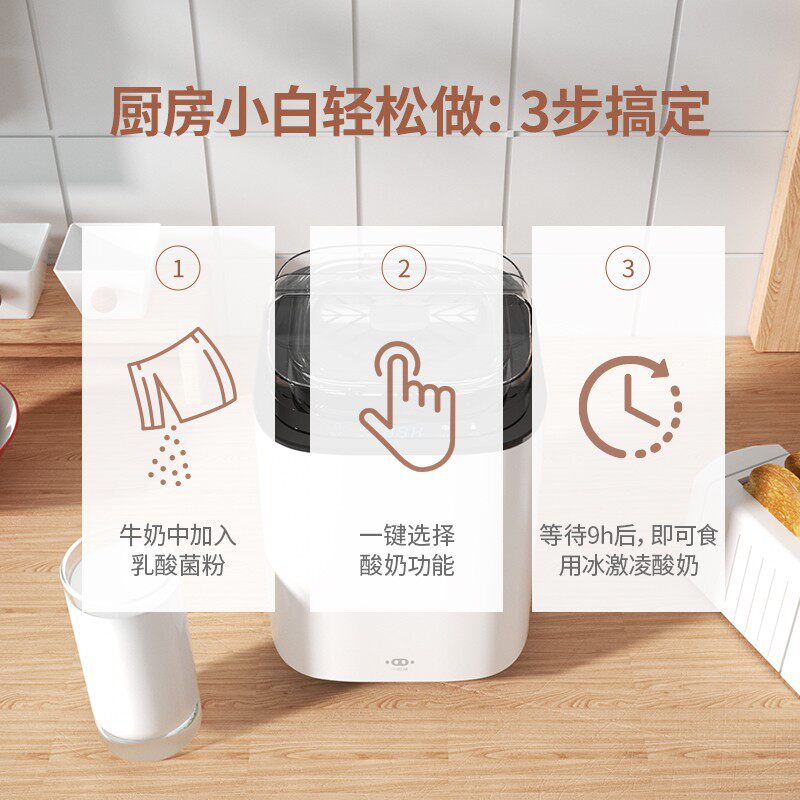 厨房小白轻松做：3步搞定

1

牛奶中加入乳酸菌粉

2

一键选择酸奶功能

3

等待9h后，即可食用冰激凌酸奶