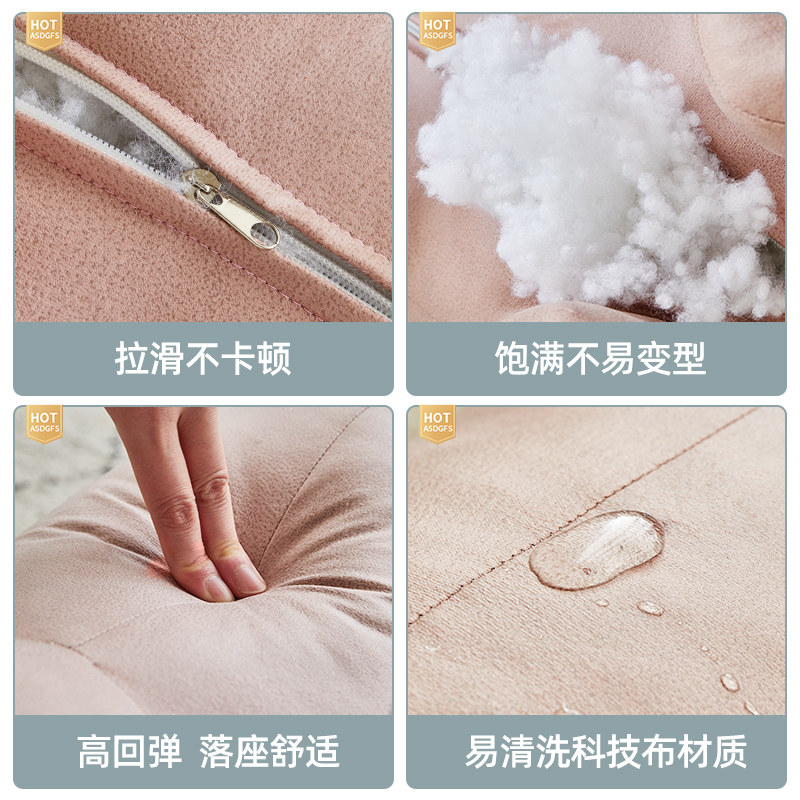 HOT
ASDGFS

拉滑不卡顿

HOT
ASDGFS

饱满不易变型

HOT
ASDGFS

高回弹 落座舒适

HOT
ASDGFS

易清洗科技布材质