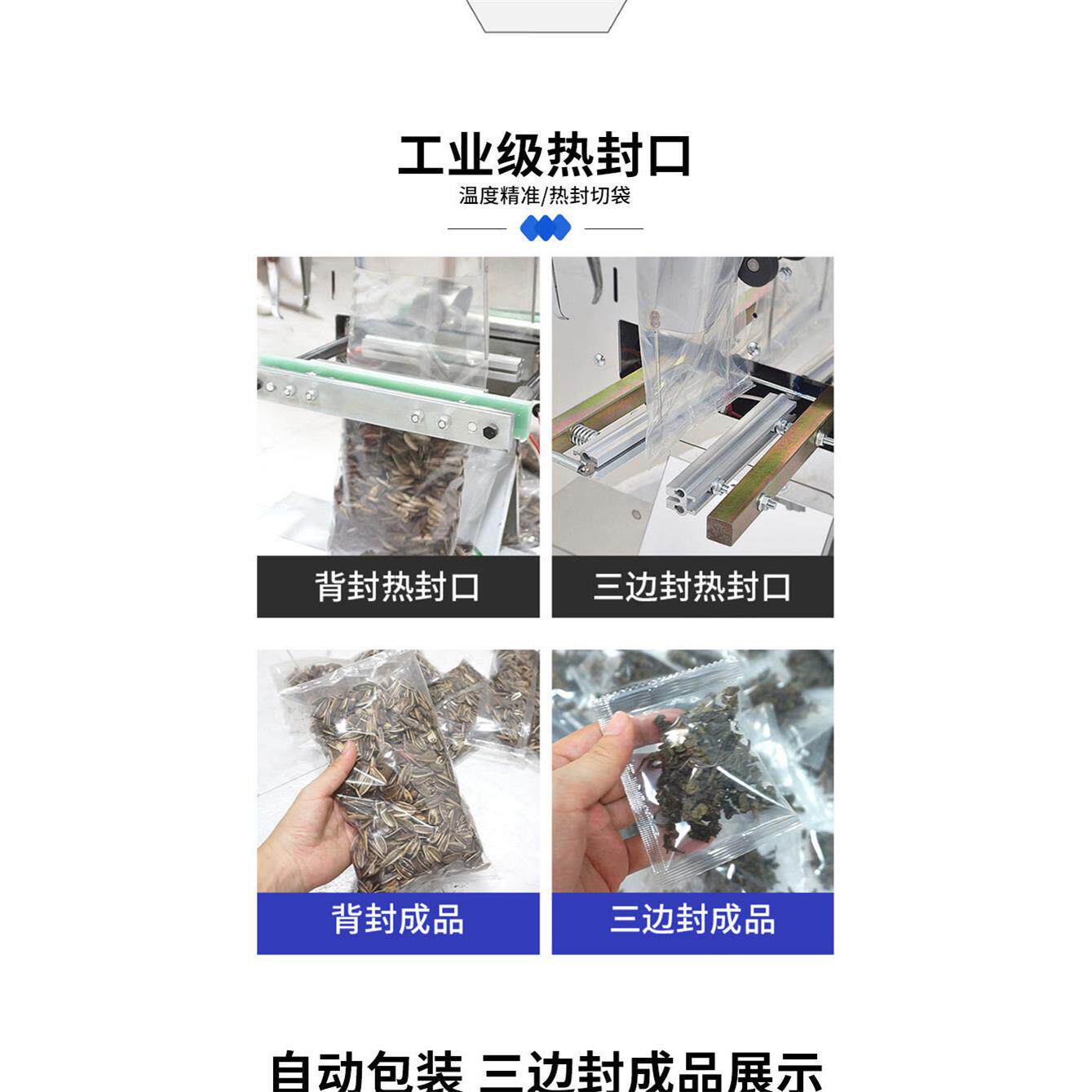 工业级热封口

温度精准/热封切袋

背封热封口

三边封热封口

背封成品

三边封成品

自动包装 三边封成品展示