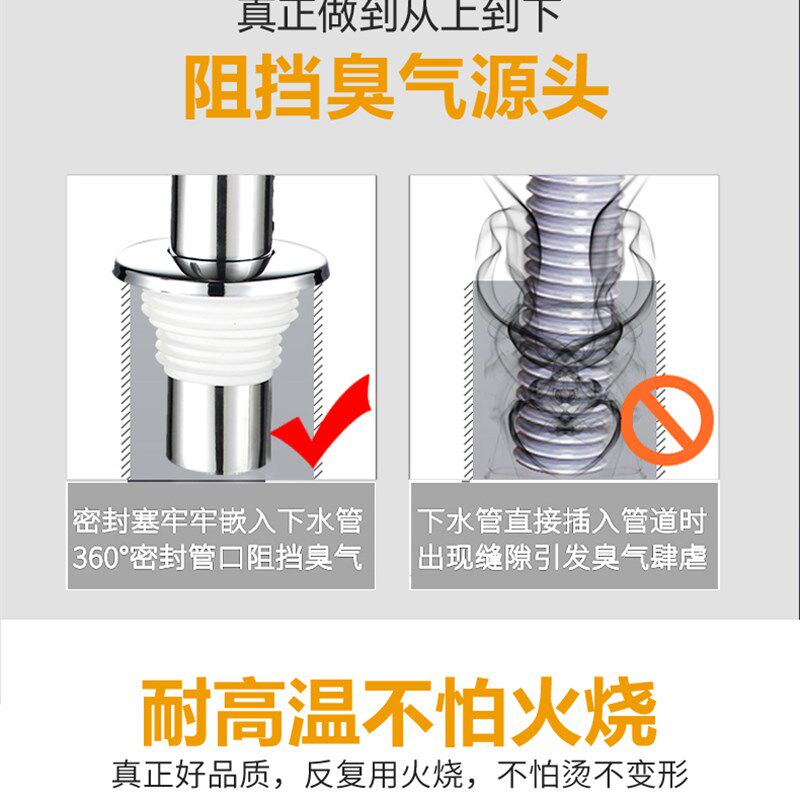 真正做到从上到下

阻挡臭气源头

密封塞牢牢嵌入下水管
360°密封管口阻挡臭气

下水管直接插入管道时
出现缝隙引发臭气肆虐

耐高温不怕火烧

真正好品质，反复用火烧，不怕烫不变形