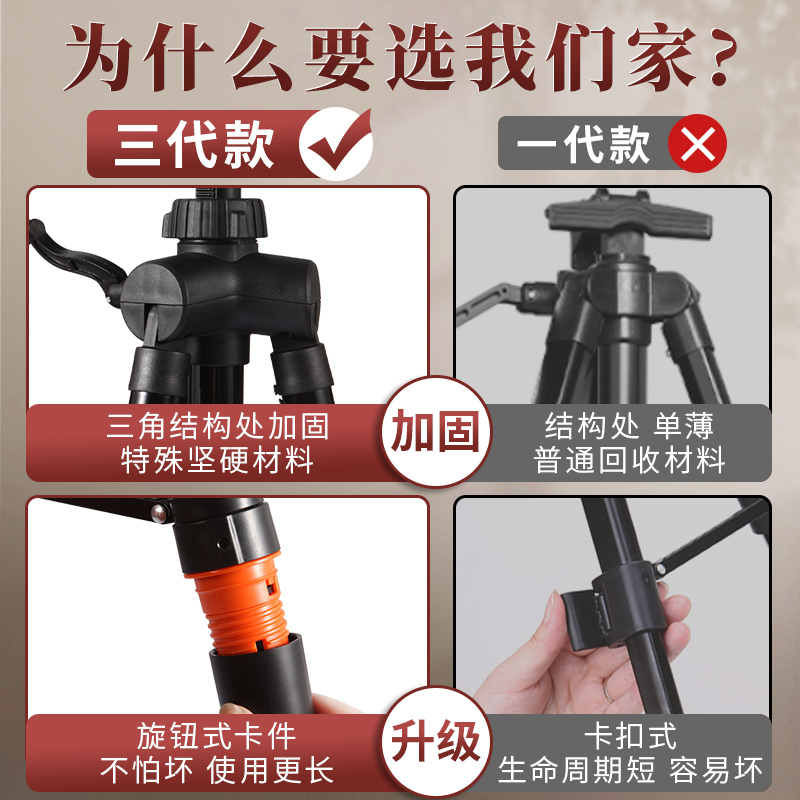 为什么要选我们家？

三代款

一代款

三角结构处加固
特殊坚硬材料

加固

结构处 单薄
普通回收材料

旋钮式卡件
不怕坏 使用更长

升级

卡扣式
生命周期短 容易坏