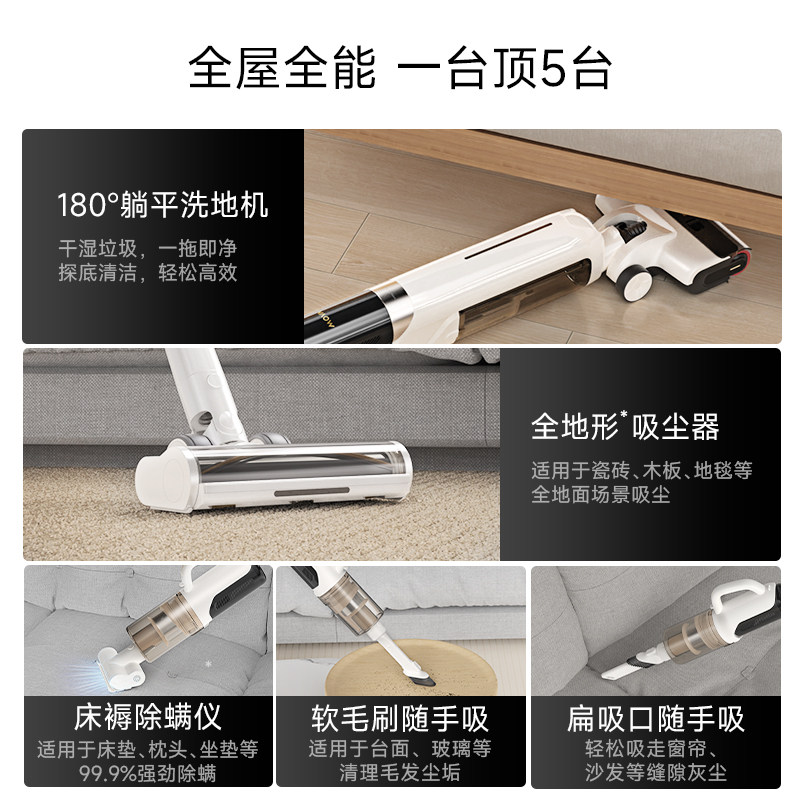 全屋全能 一台顶5台

180°躺平洗地机

干湿垃圾，一拖即净
探底清洁，轻松高效

全地形*吸尘器

适用于瓷砖、木板、地毯等
全地面场景吸尘

床褥除螨仪

适用于床垫、枕头、坐垫等
99.9%强劲除螨

软毛刷随手吸

适用于台面、玻璃等
清理毛发尘垢

扁吸口随手吸

轻松吸走窗帘、
沙发等缝隙灰尘