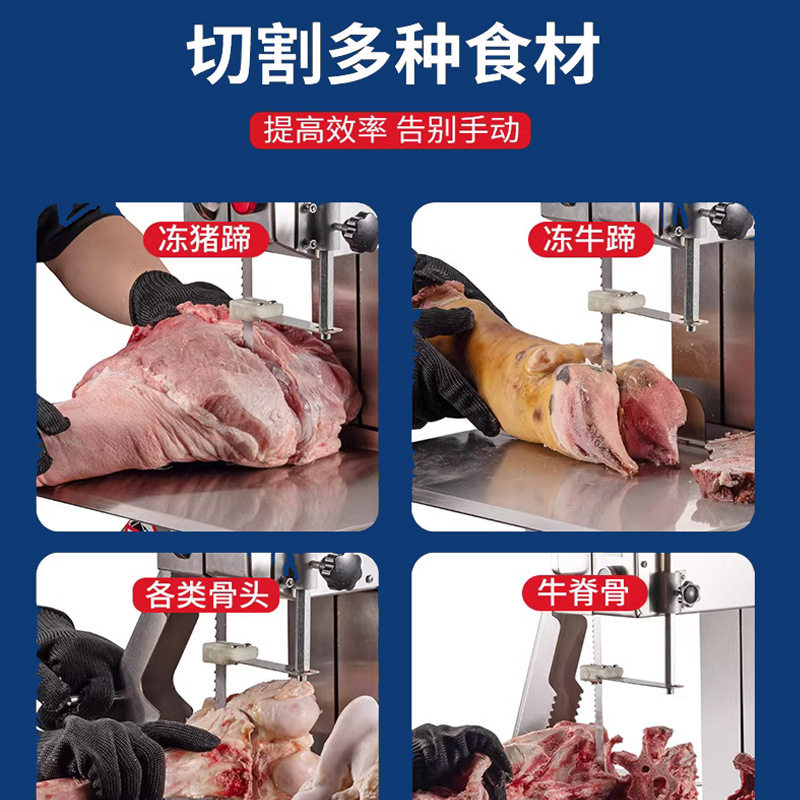 切割多种食材

提高效率 告别手动

冻猪蹄

冻牛蹄

各类骨头

牛脊骨