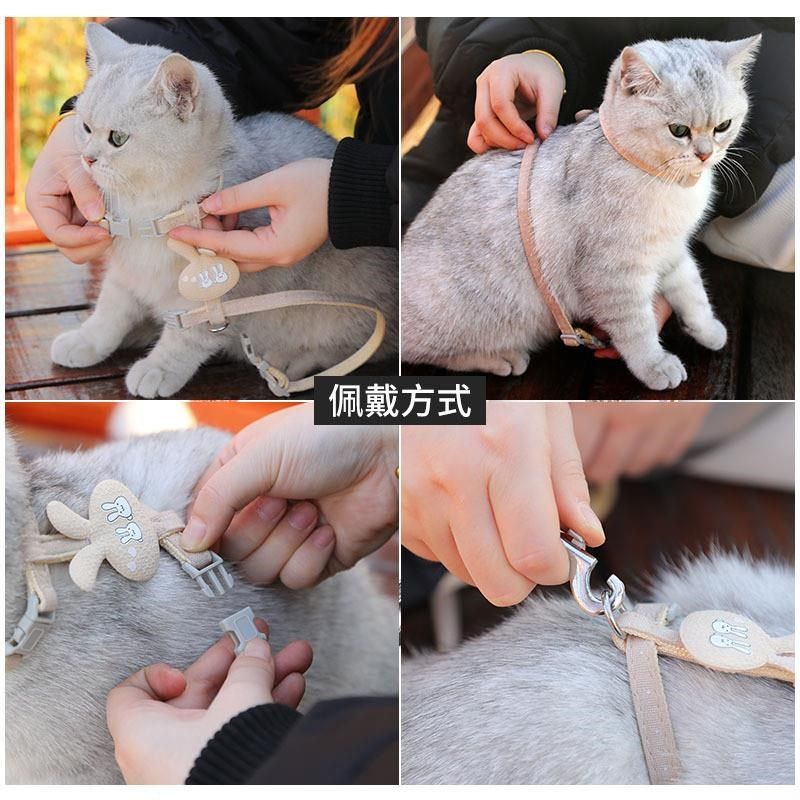 佩戴方式