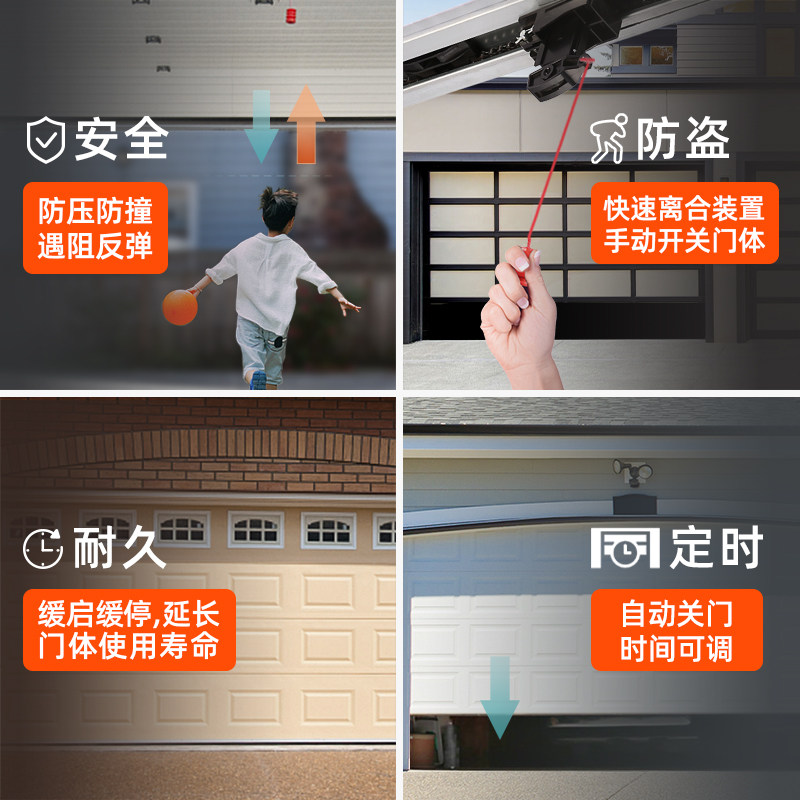 安全

防压防撞
遇阻反弹

防盗

快速离合装置
手动开关门体

耐久

缓启缓停,延长
门体使用寿命

定时

自动关门
时间可调