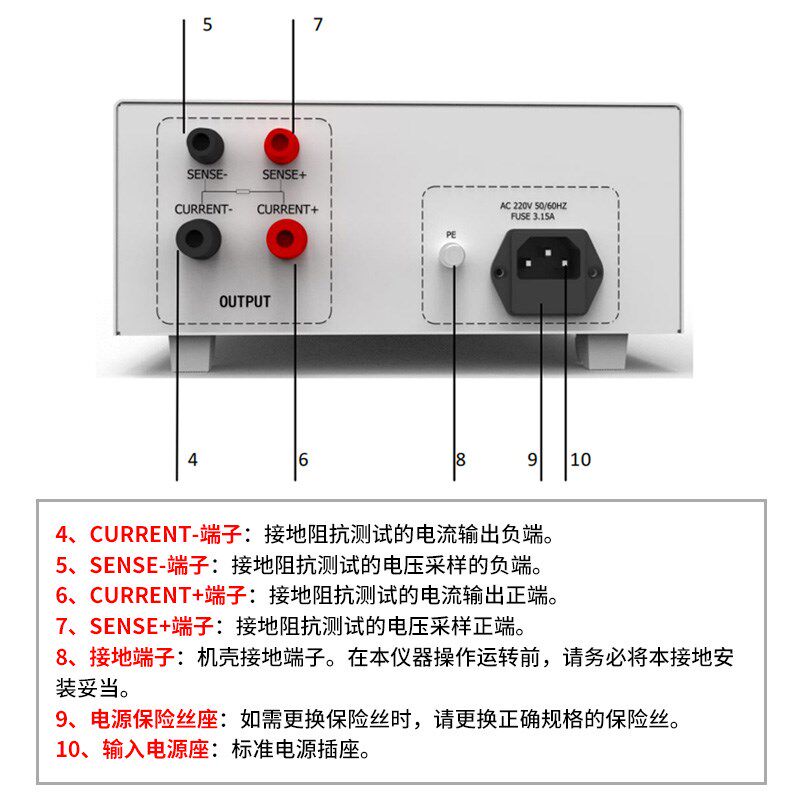 5
7

SENSE-
SENSE+
CURRENT-
CURRENT+
OUTPUT

AC 220V 50/60HZ
FUSE 3.15A
PE

4
6
8
9
10

4、CURRENT-端子：接地阻抗测试的电流输出负端。
5、SENSE-端子：接地阻抗测试的电压采样的负端。
6、CURRENT+端子：接地阻抗测试的电流输出正端。
7、SENSE+端子：接地阻抗测试的电压采样正端。
8、接地端子：机壳接地端子。在本仪器操作运转前，请务必将本接地安装妥当。
9、电源保险丝座：如需更换保险丝时，请更换正确规格的保险丝。
10、输入电源座：标准电源插座。