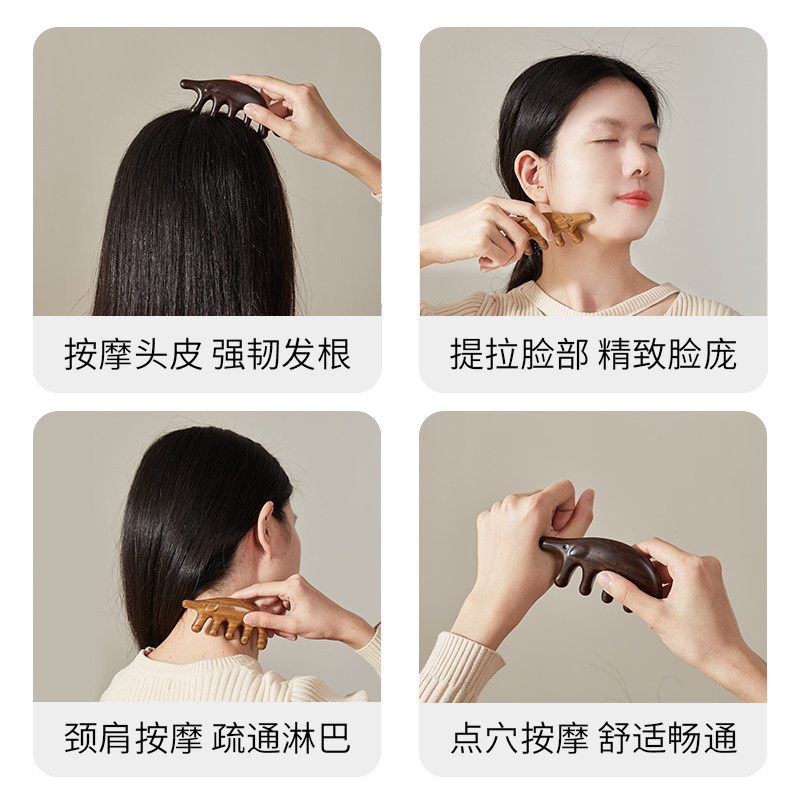 按摩头皮 强韧发根

提拉脸部 精致脸庞

颈肩按摩 疏通淋巴

点穴按摩 舒适畅通