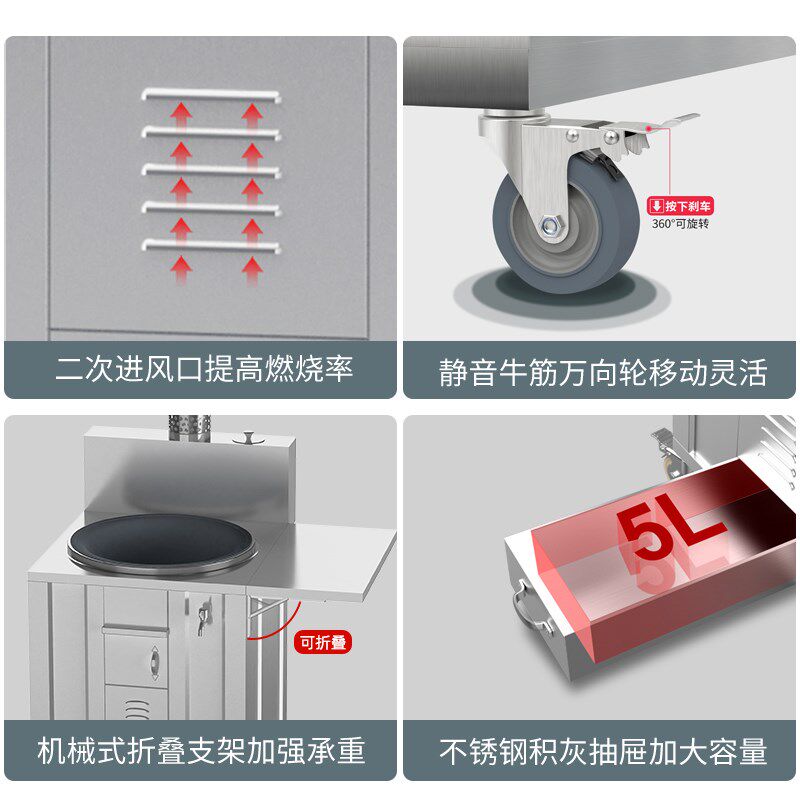 二次进风口提高燃烧率

按下刹车
360°可旋转

静音牛筋万向轮移动灵活

可折叠

机械式折叠支架加强承重

5L

不锈钢积灰抽屉加大容量