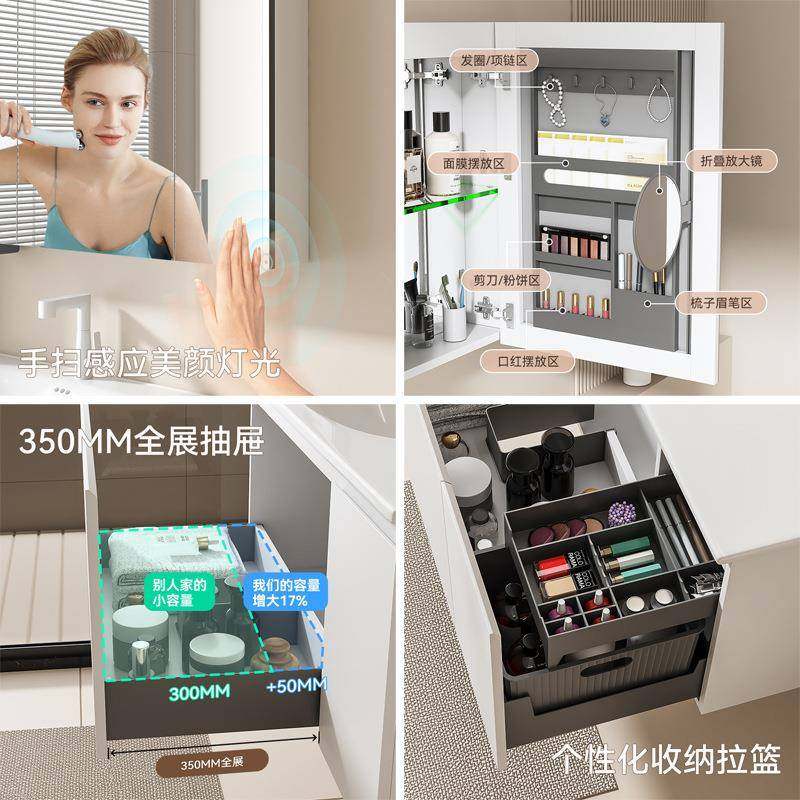 手扫感应美颜灯光

发圈/项链区
面膜摆放区
折叠放大镜
剪刀/粉饼区
梳子眉笔区
口红摆放区

350MM全展抽屉

别人家的小容量
我们的容量增大17%
300MM
+50MM
350MM全展

个性化收纳拉篮