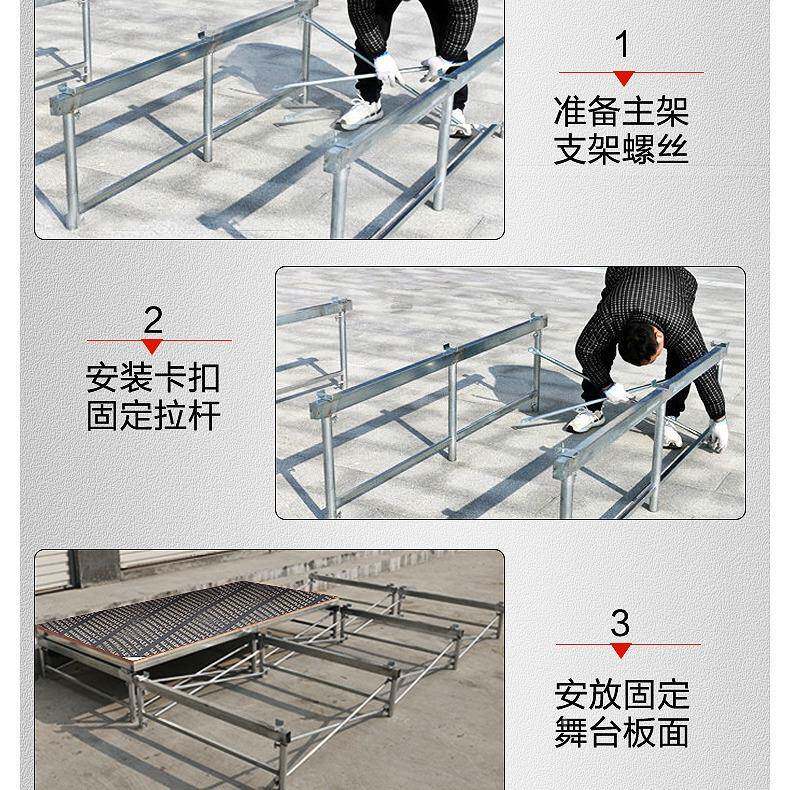 1

准备主架
支架螺丝

2

安装卡扣
固定拉杆

3

安放固定
舞台板面