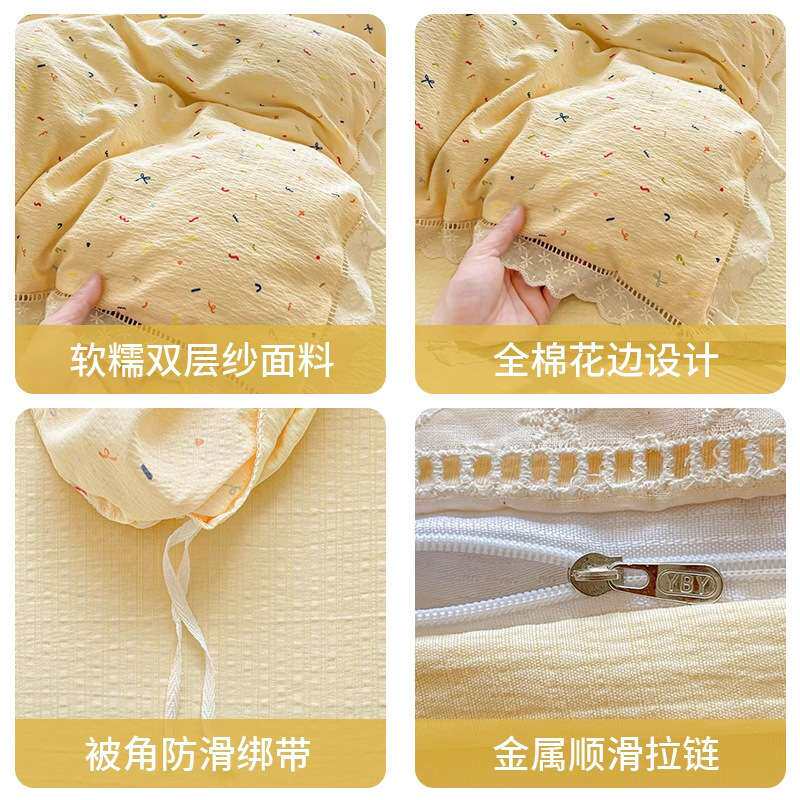 软糯双层纱面料

全棉花边设计

被角防滑绑带

YBY

金属顺滑拉链